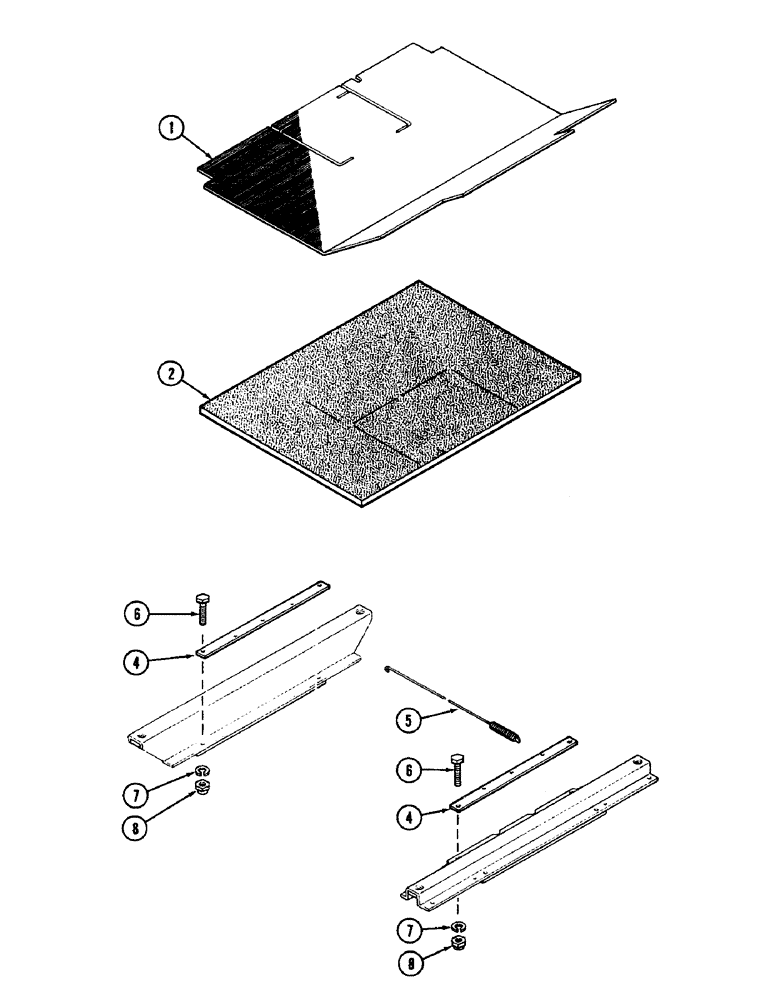 1
2
6
4
5
7
8
6
4
7
8