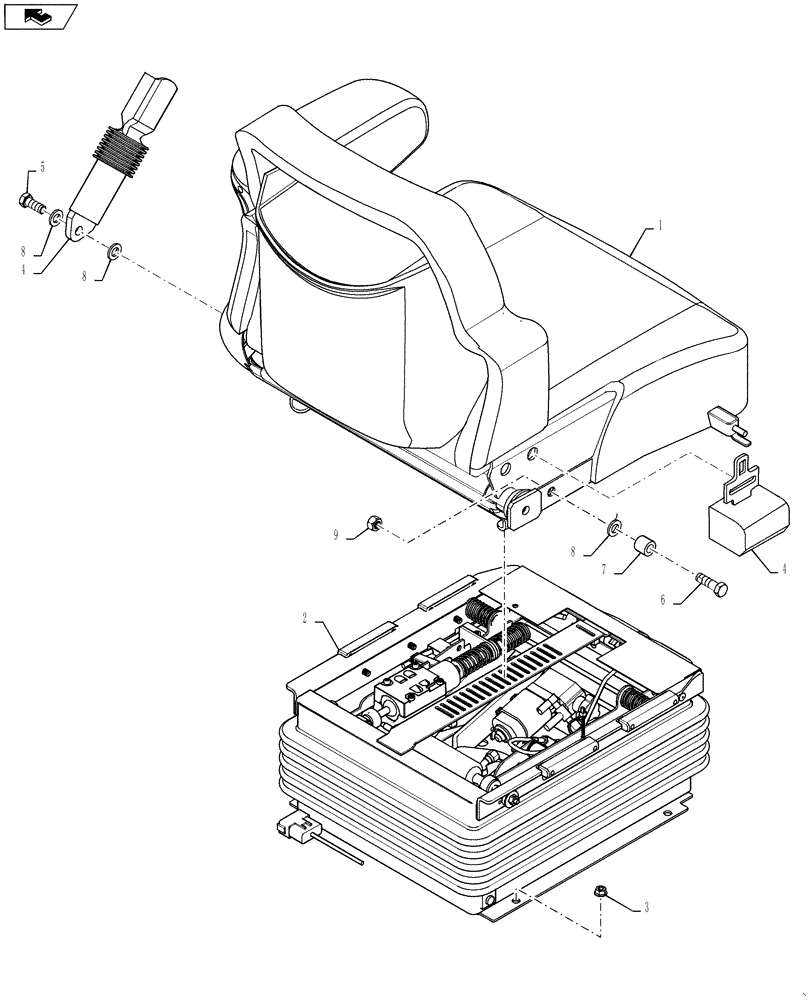 5
8
4
8
1
9
8
7
6
4
2
3