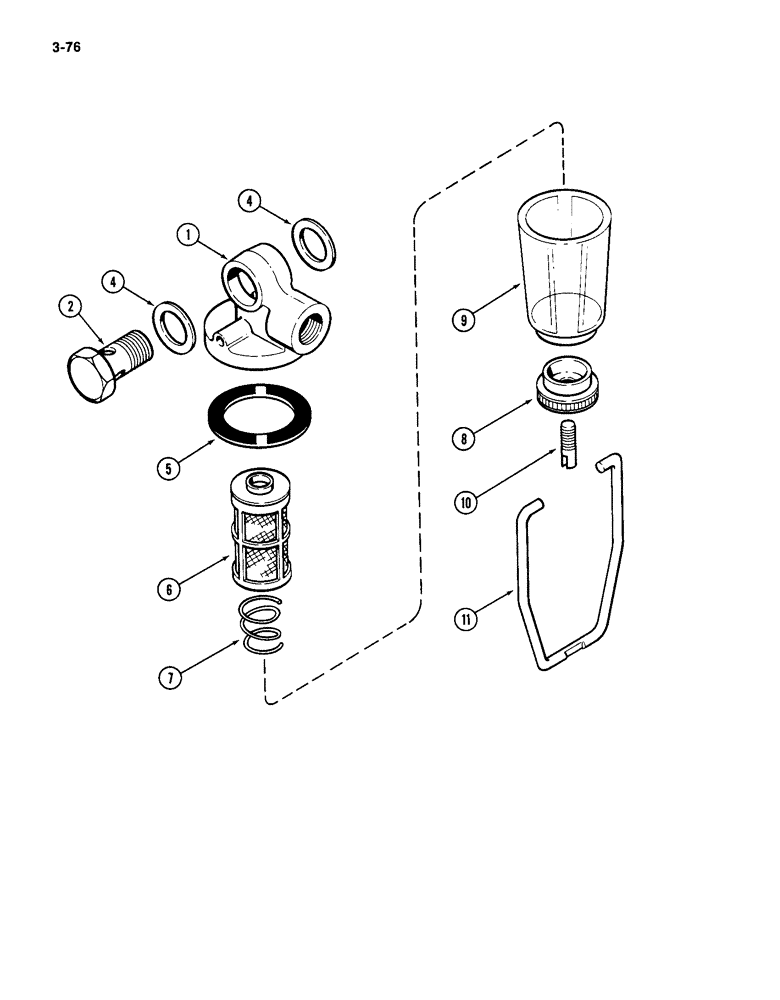 3-76

4
1
4
2
5
6
7
9
8
10
11