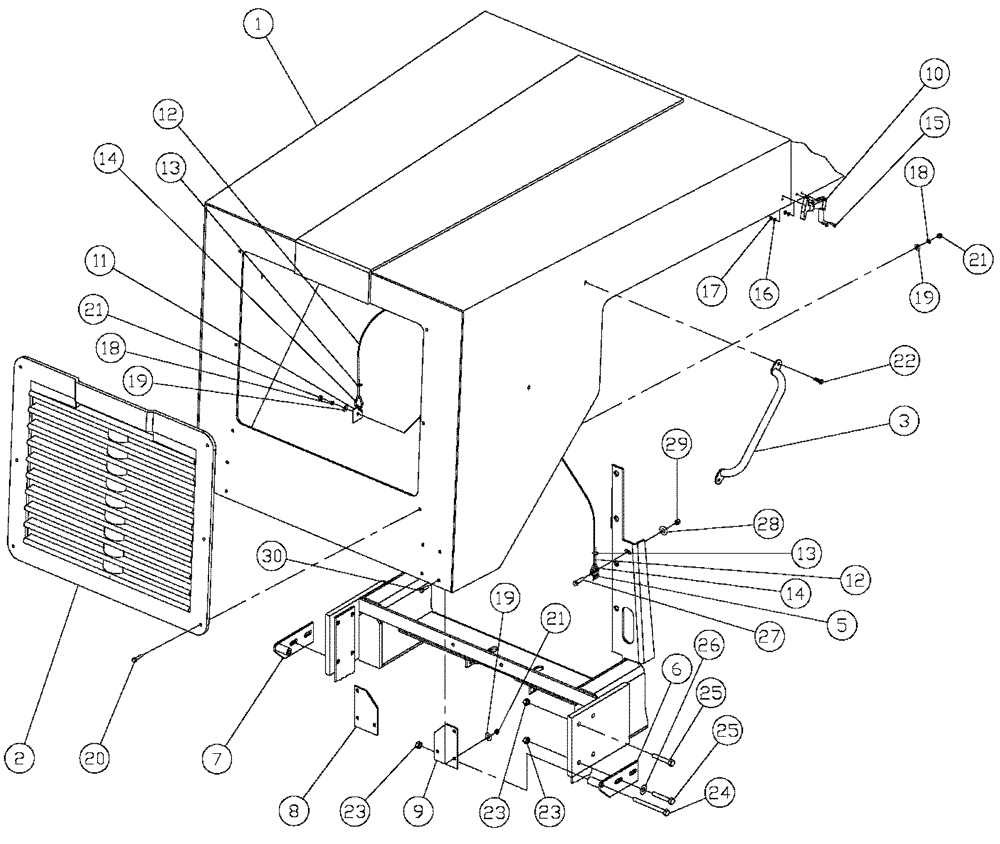 1
12
14
13
11
21
18
19
10
15
18
21
19
17
16
22
3
29
28
13
12
14
5
27
30
19
21
6
26
25
25
24
2
20
7
8
23
9
23
23