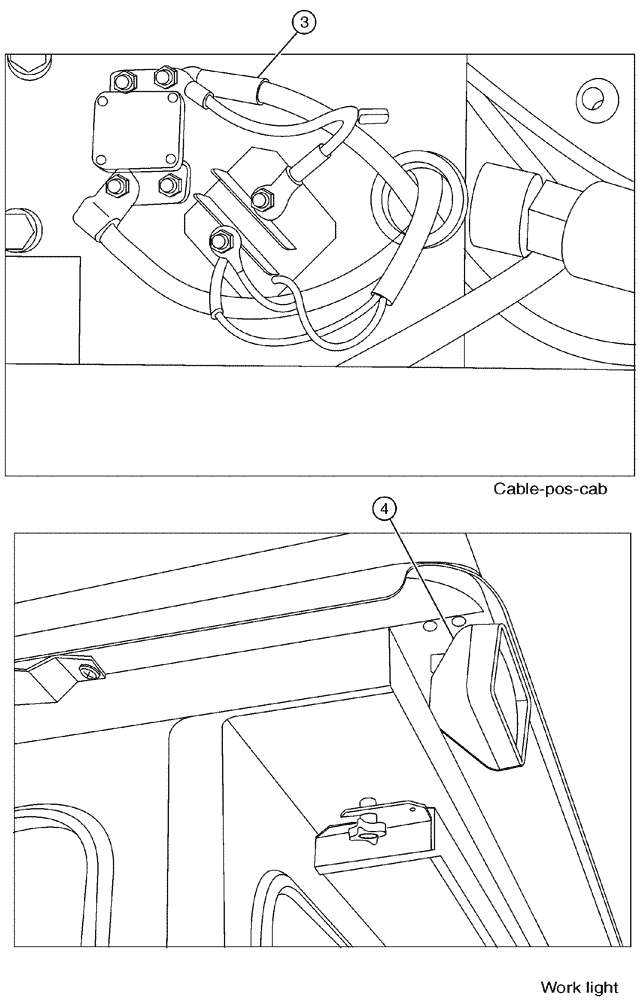 3

Cable-pos-cab

4

Work light