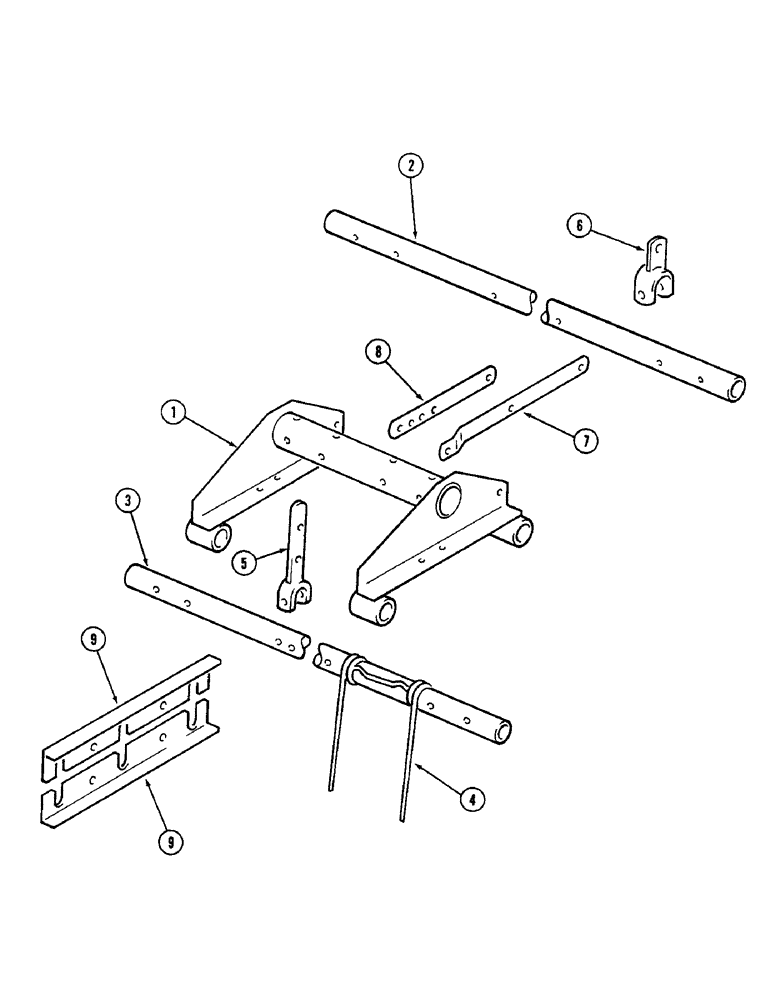 2
6
8
7
1
3
5
9
4
9