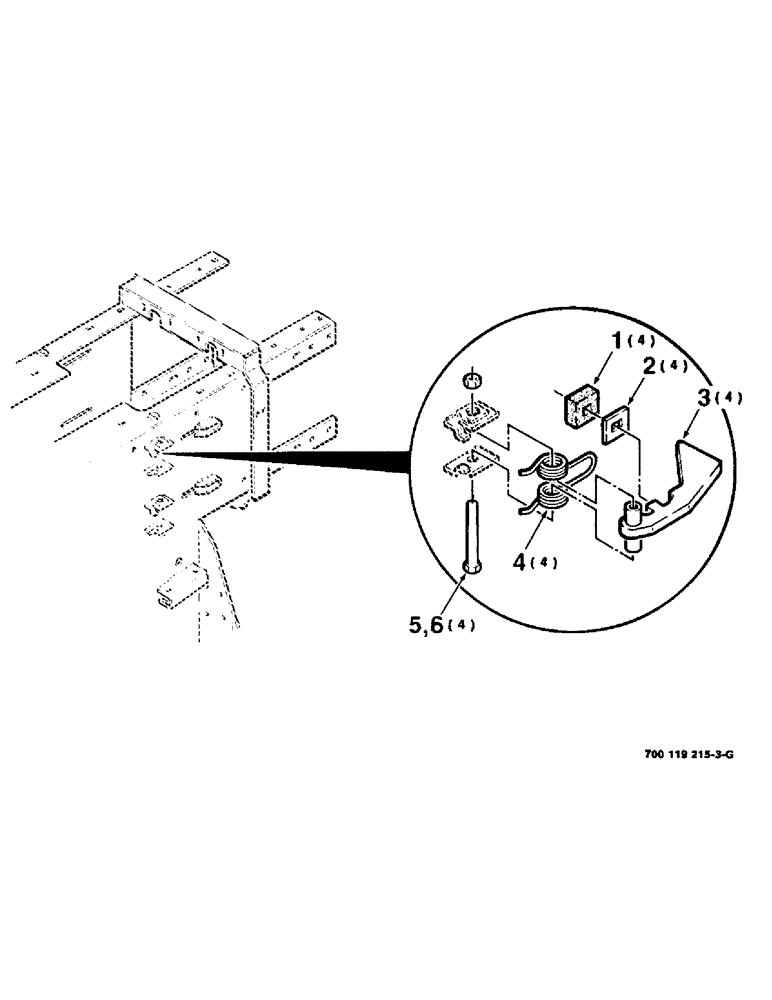 1(4)
2(4)
3(4)
4(4)
5,6(4)

700 119 215-3-G