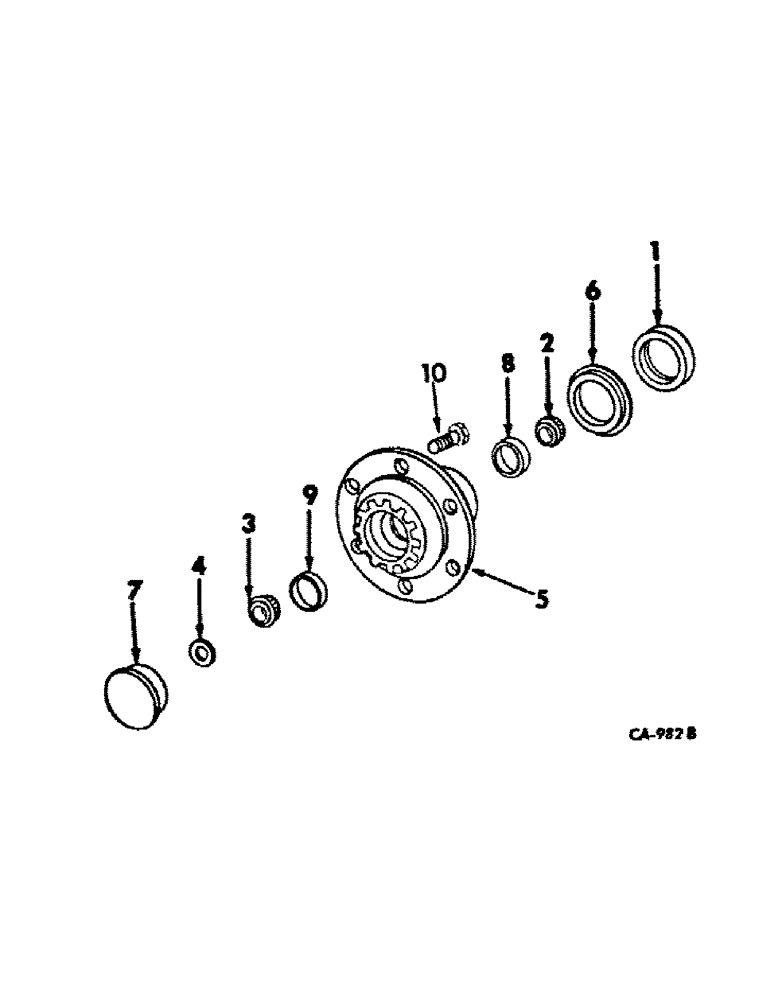 1
6
2
8
10
9
3
4
7
5
CA-982 B