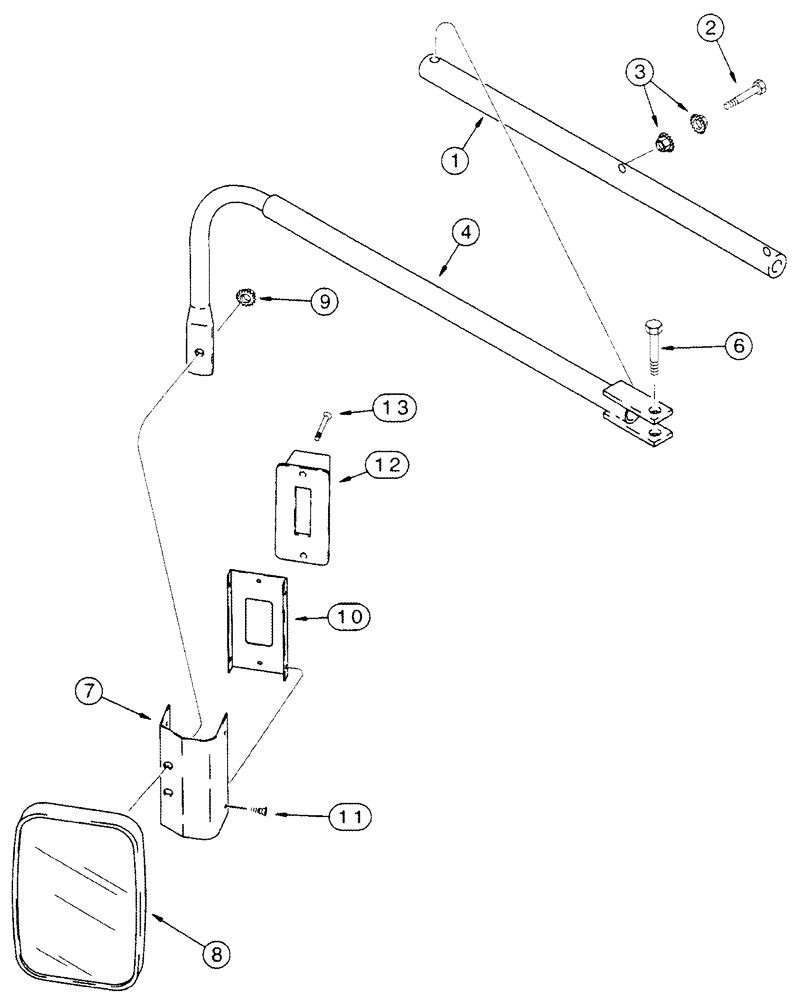 2
3
1
4
9
6
13
12
10
7
11
8