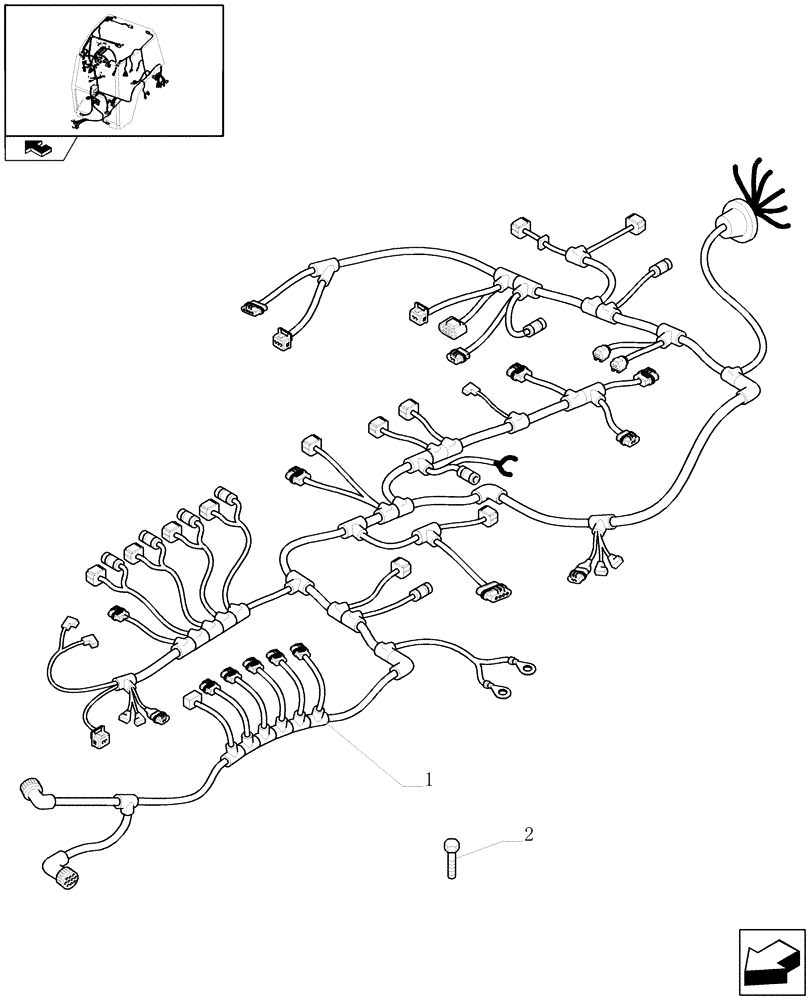 1

2