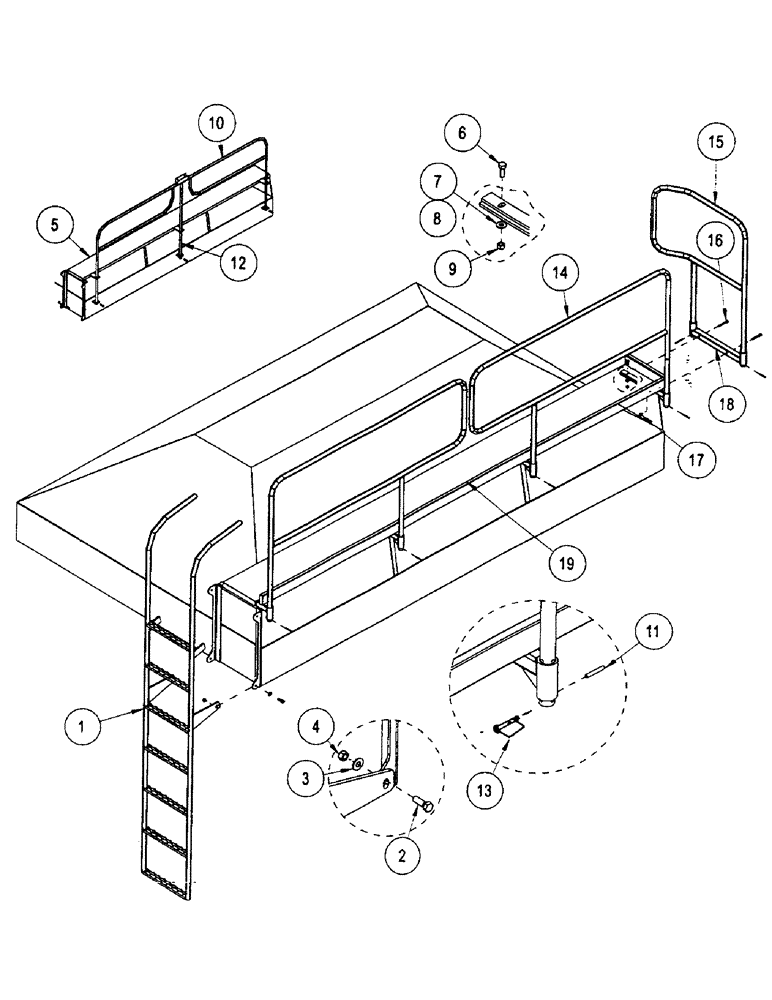 10
6
15
7
8
5
12
9
16
14
18
17
19
11
1
4
3
13
2