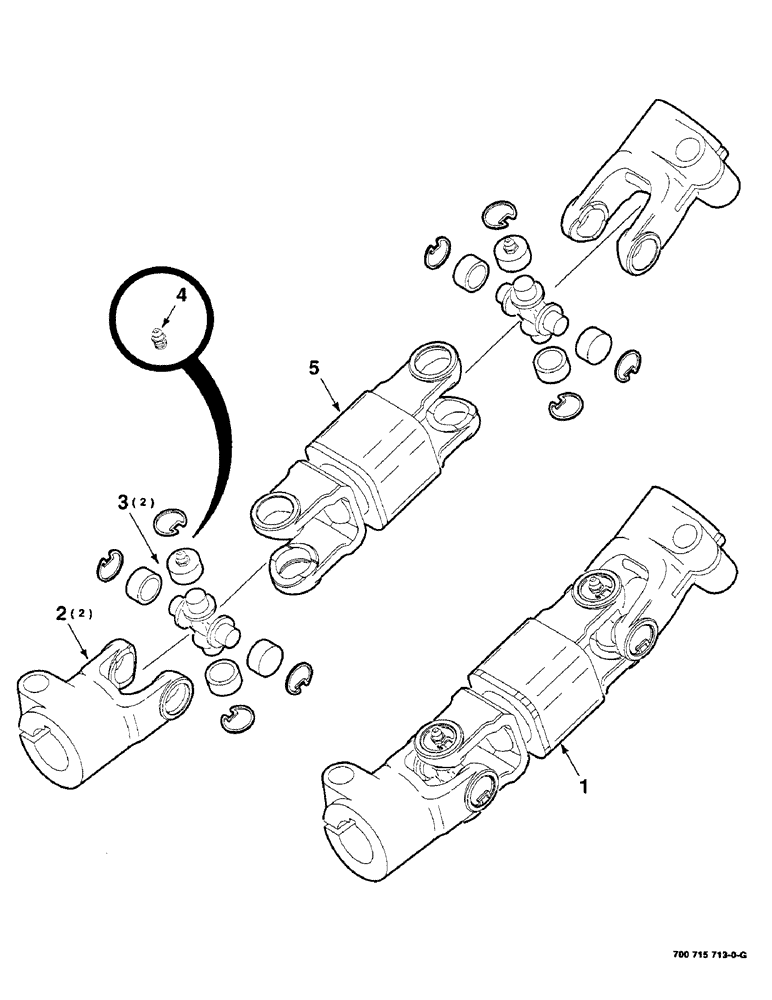 4

5

3 (2)

2 (2)

1

700 715 713-0-G