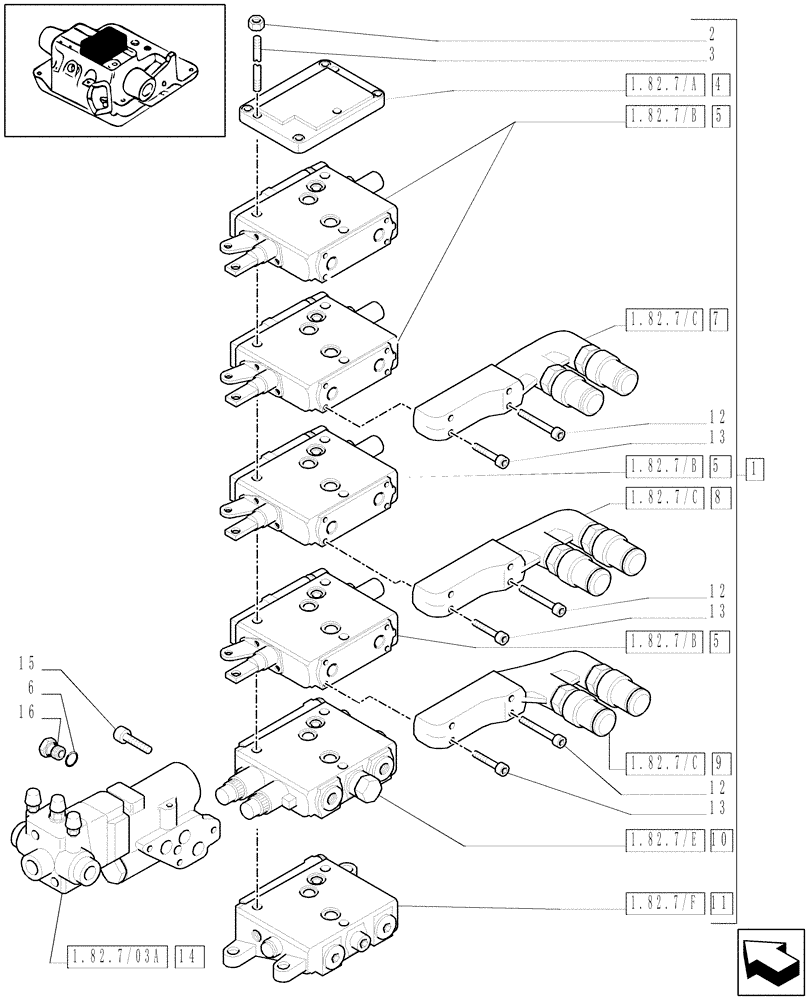 2
3
1.82.7/A 4
1.82.7/B 5
1.82.7/C 7
12
13
1.82.7/B 5
1
1.82.7/C 8
12
13
1.82.7/B 5
15
6
16
1.82.7/C 9
12
13
1.82.7/E 10
1.82.7/F 11
1.82.7/03A 14