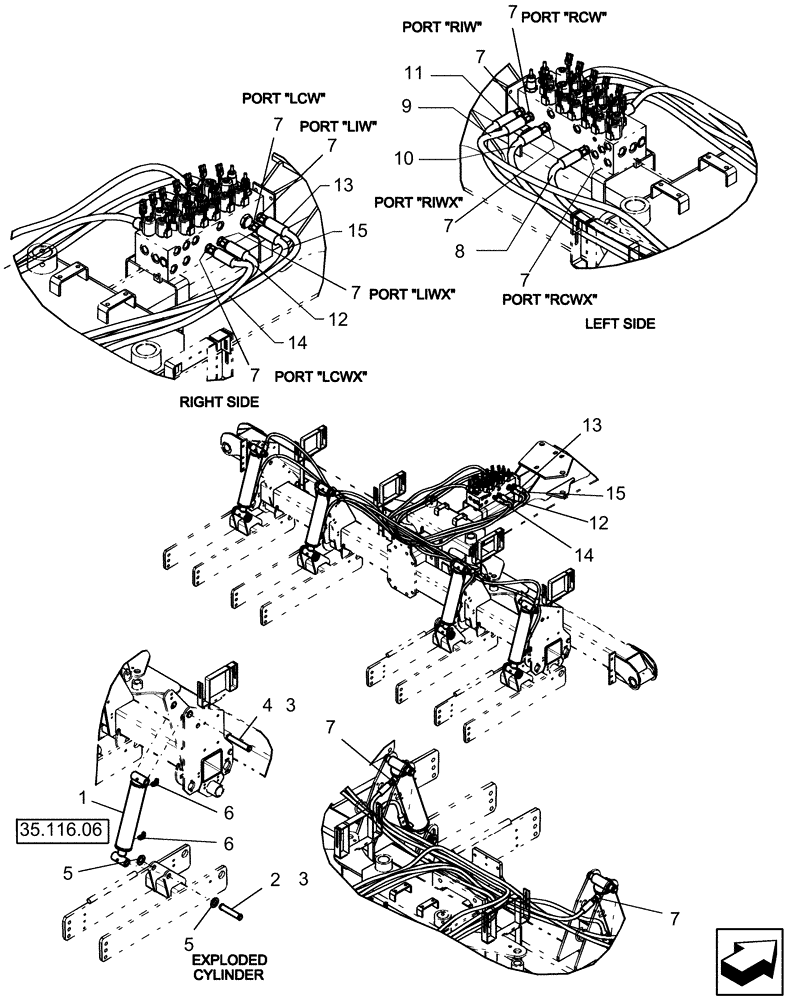 PORT "RIW"
7
PORT "RCW"
11
7
9
10
PORT "RIWX"
7
8
7
PORT "RCWX"
LEFT SIDE

PORT "LCW"
7
PORT "LIW"
7
13
15
7
PORT "LIWX"
12
14
7
PORT "LCWX"
RIGHT SIDE

13
15
12
14

4
3
1
6
35.116.06
6
5
2
3
5
EXPLODED CYLINDER

7
7