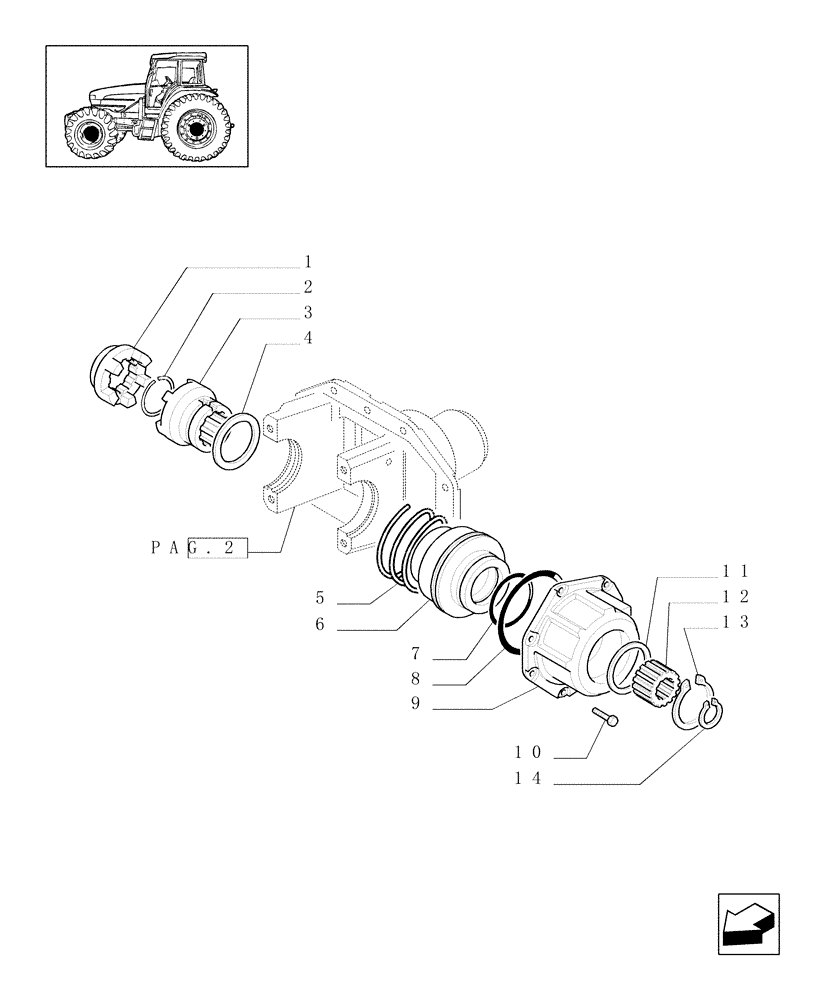 1
2
3
4
PAG. 2
5
6
7
8
9
10
14
11
12
13