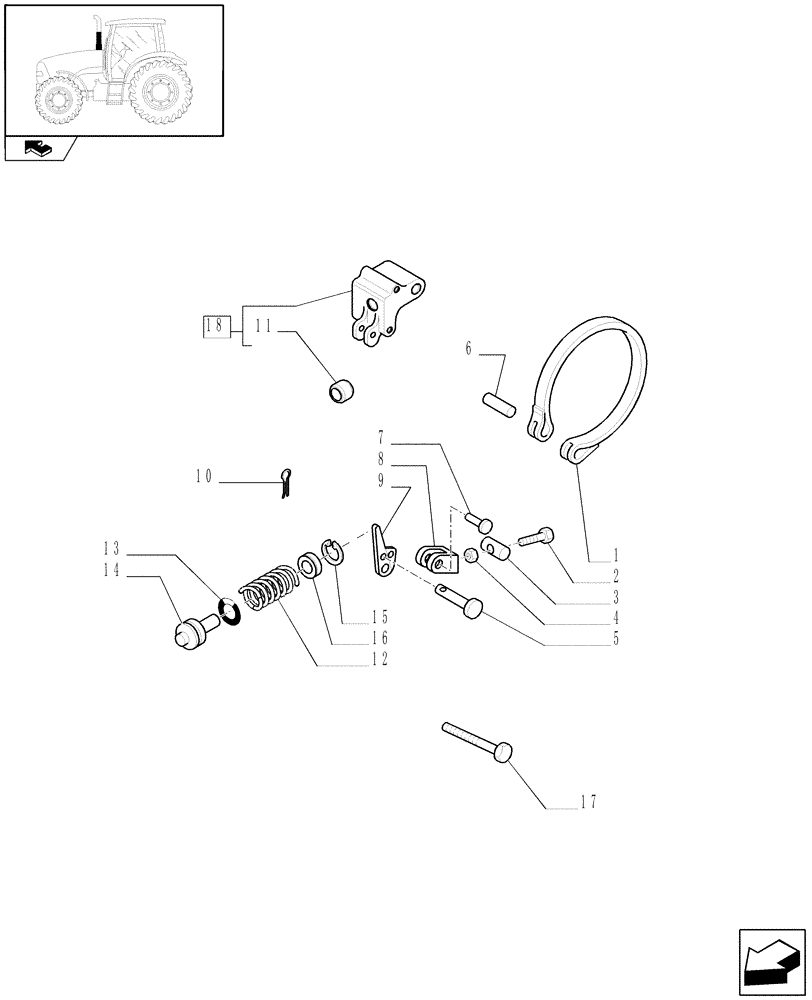 18
11
6
7
8
9
10
13
14
15
16
12
1
2
3
4
5
17