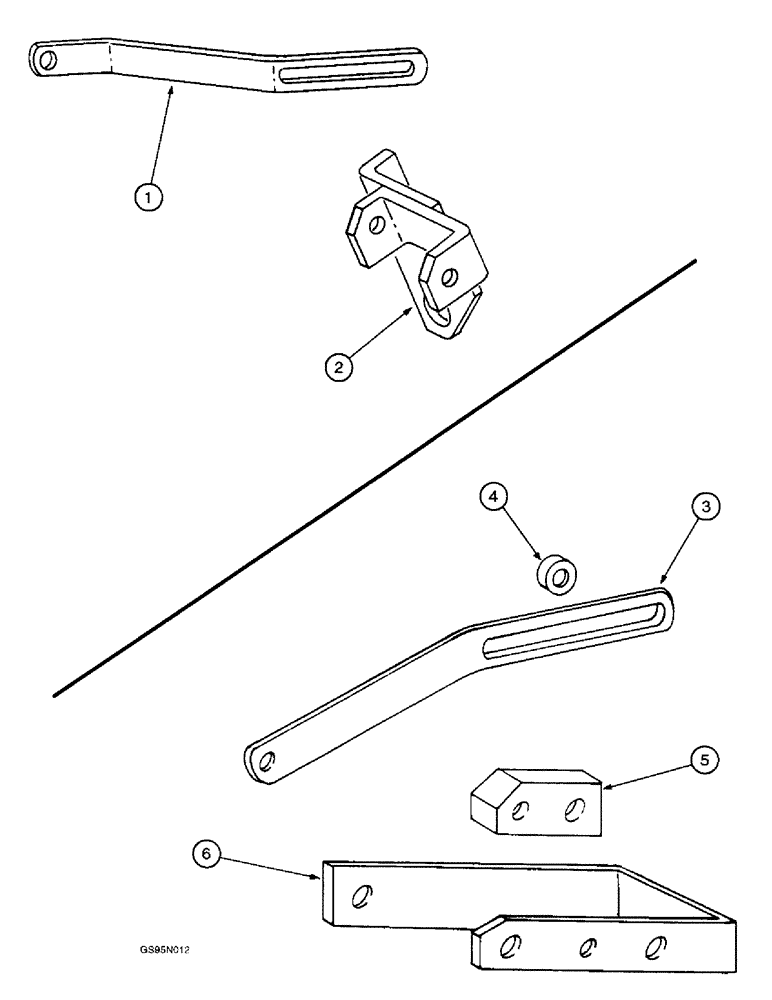 1

2

4

3

5

6

GS95N012