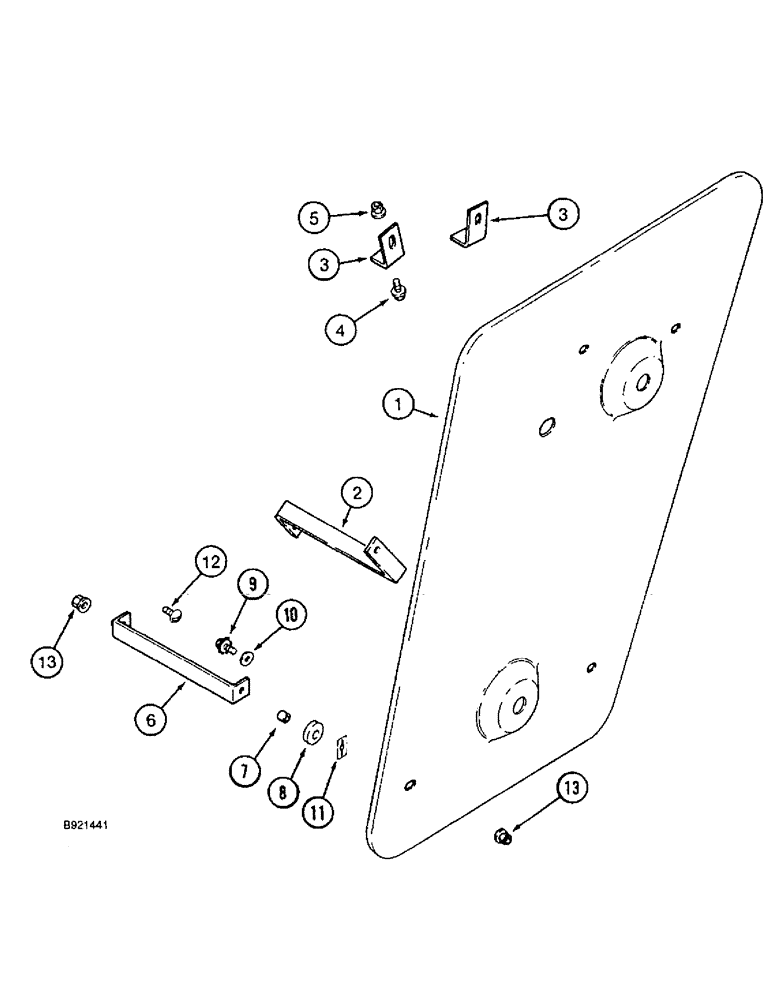 5
3
3
4
1
2
12
9
10
13
6
7
8
11
13
B921441