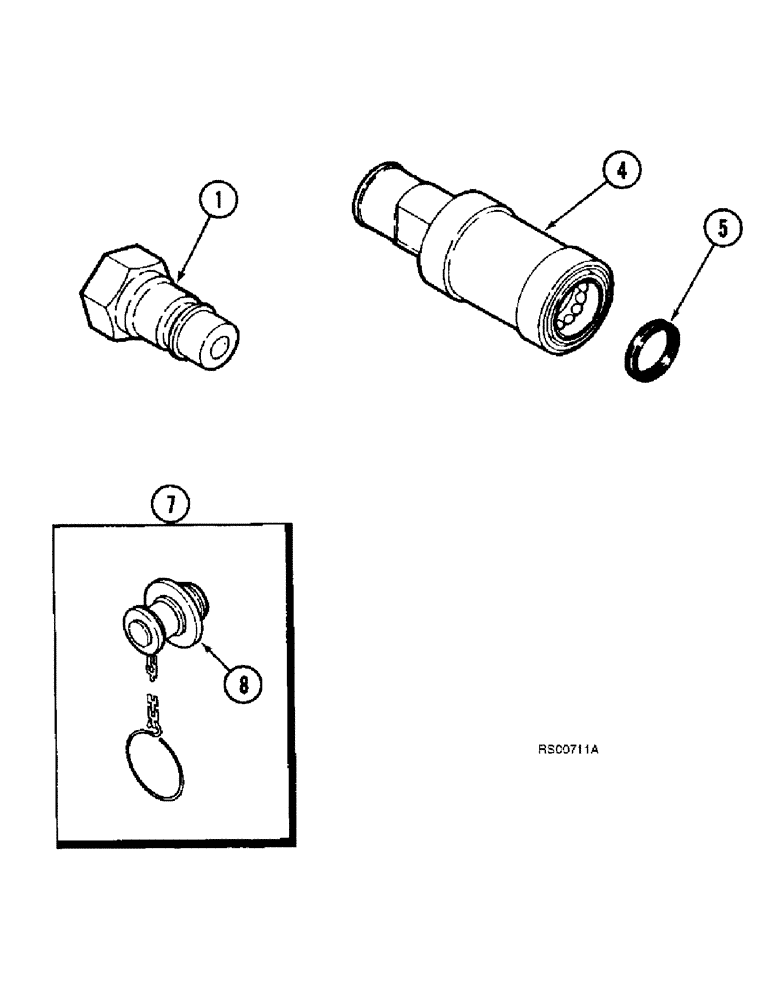 1

4

5

7

8

RS00711A