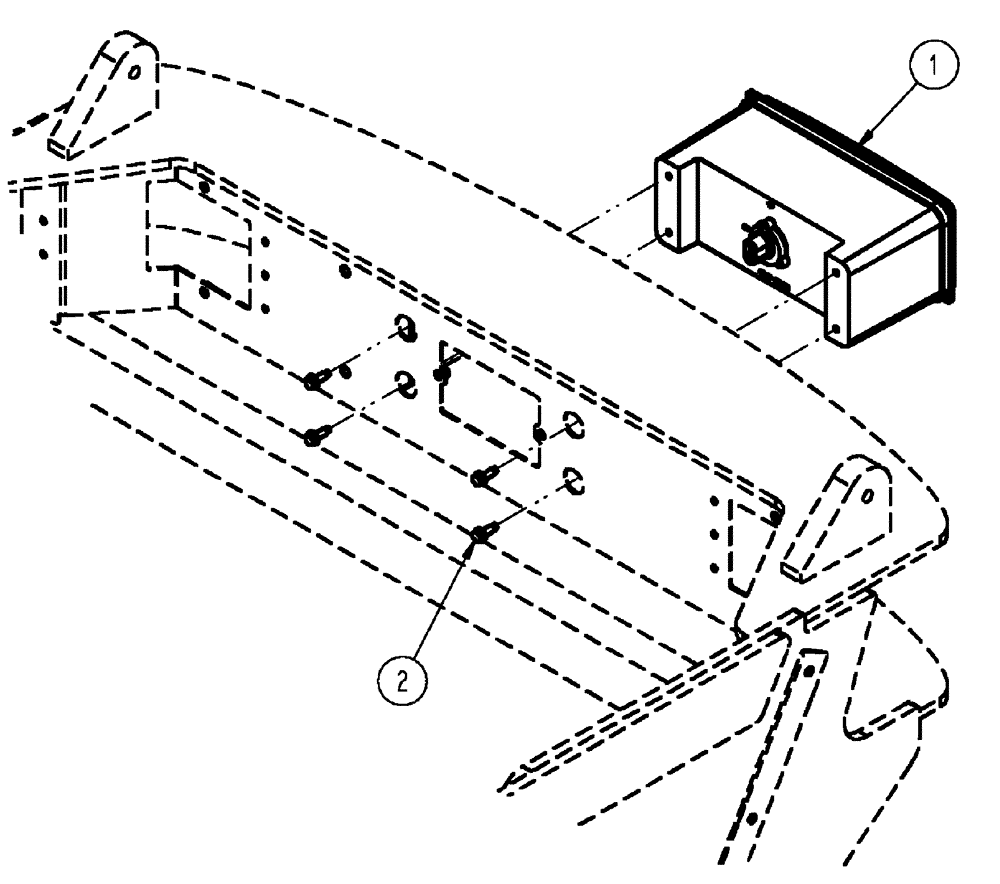 1

2