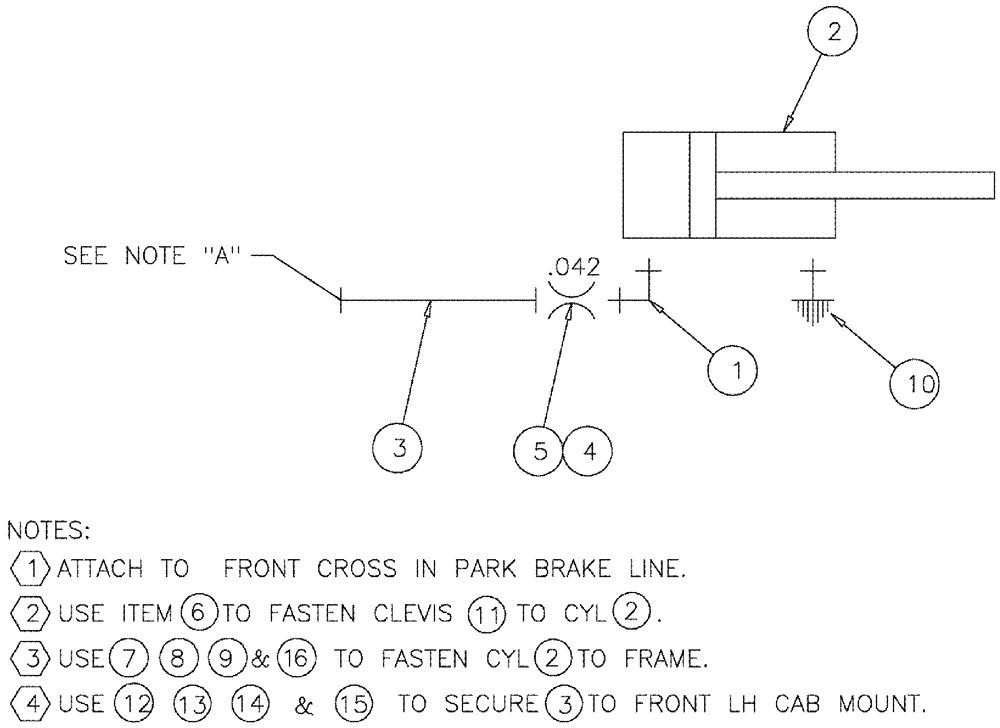 2

SEE NOTE "A"

.042

1

10

3

5 4

NOTES:
1 ATTACH TO FRONT CROSS IN PARK BRAKE LINE.
2 USE ITEM 6 TO FASTEN CLEVIS 11 TO CYL 2.
3 USE 7 8 9 & 16 TO FASTEN CYL 2 TO FRAME.
4 USE 12 13 14 & 15 TO SECURE 3 TO FRONT LH CAB MOUNT.