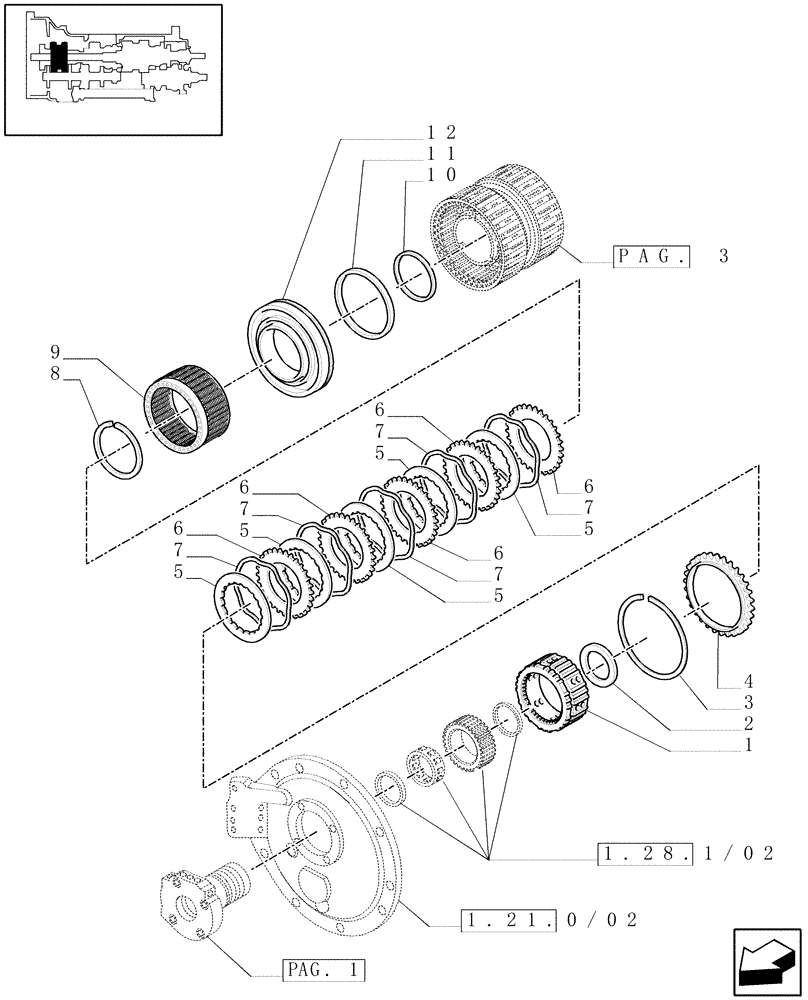 12
11
10
PAG. 3
9
8
6
7
5
6
7
5
6
7
5
6
7
5
6
7
5
4
3
2
1
1.28.1/02
1.21.0/02
PAG. 1