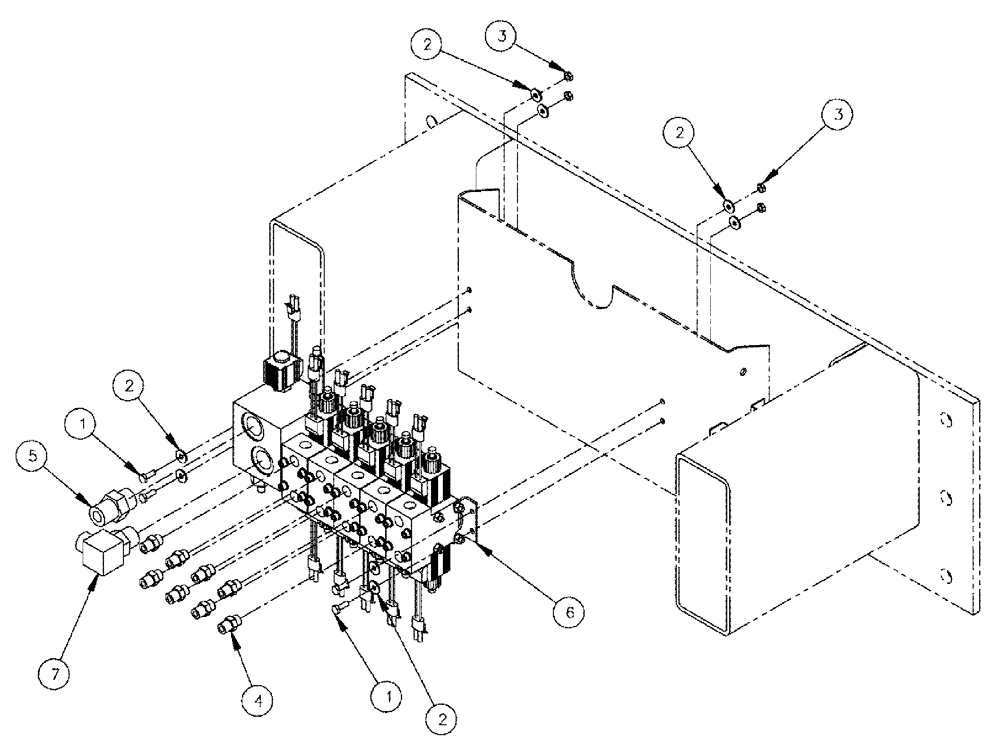 2
3
2
3
2
1
5
7
4
1
2
6