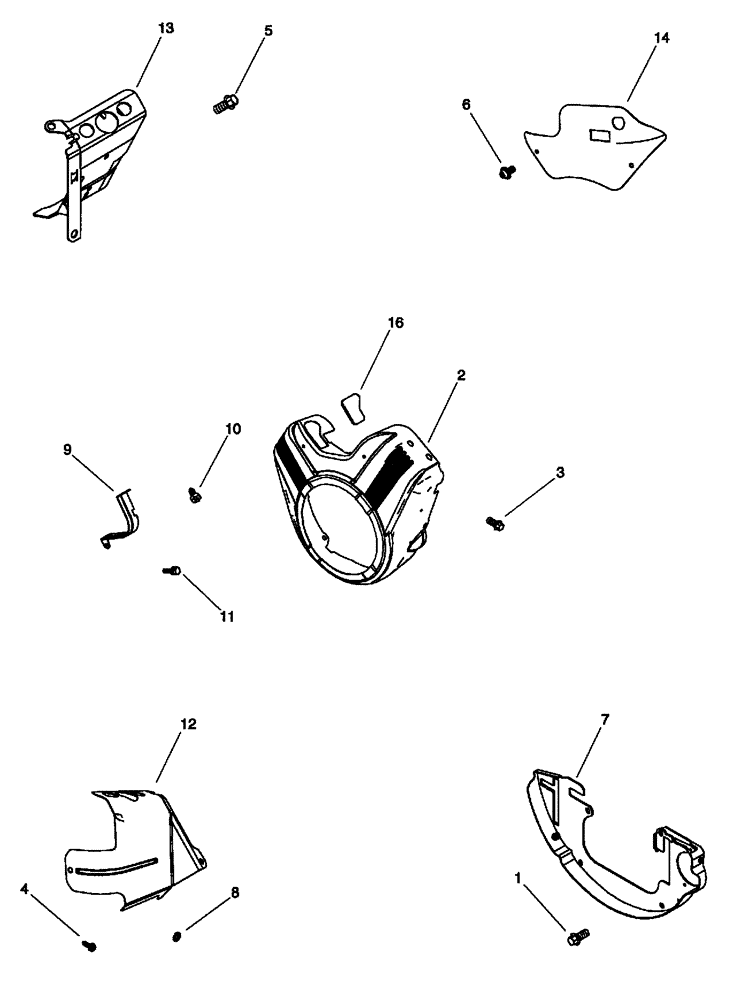 13
5
14
6
16
2
10
9
3
11
12
7
4
8
1