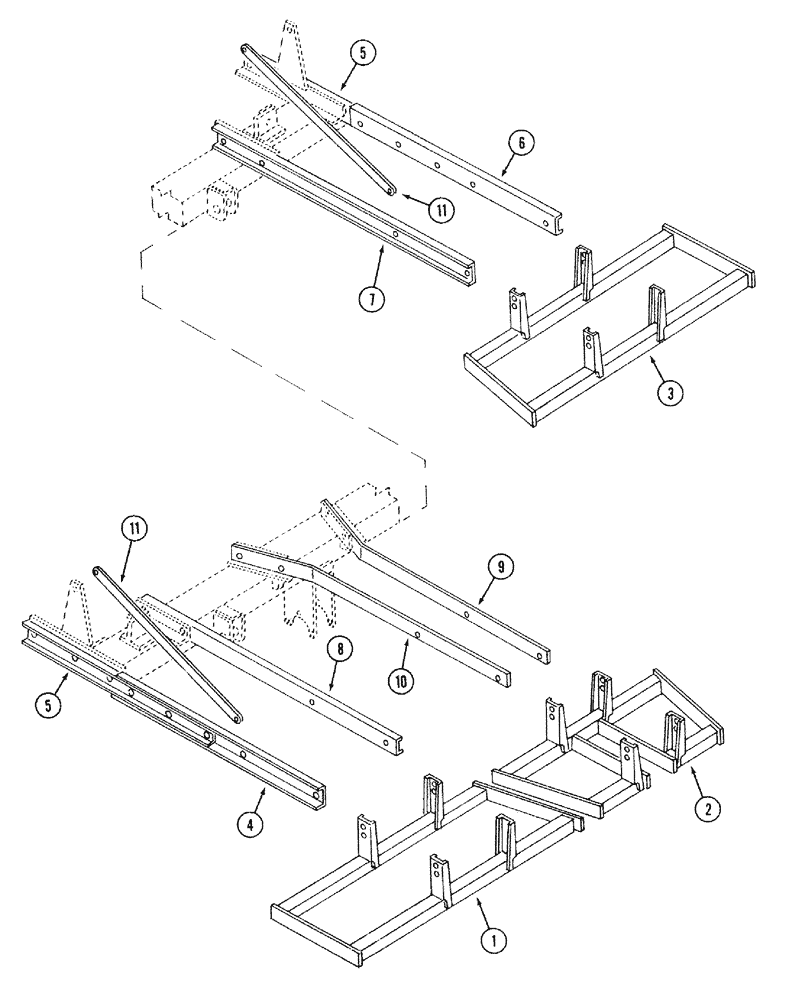 5
6
11
7
3
11
9
8
10
5
4
2
1