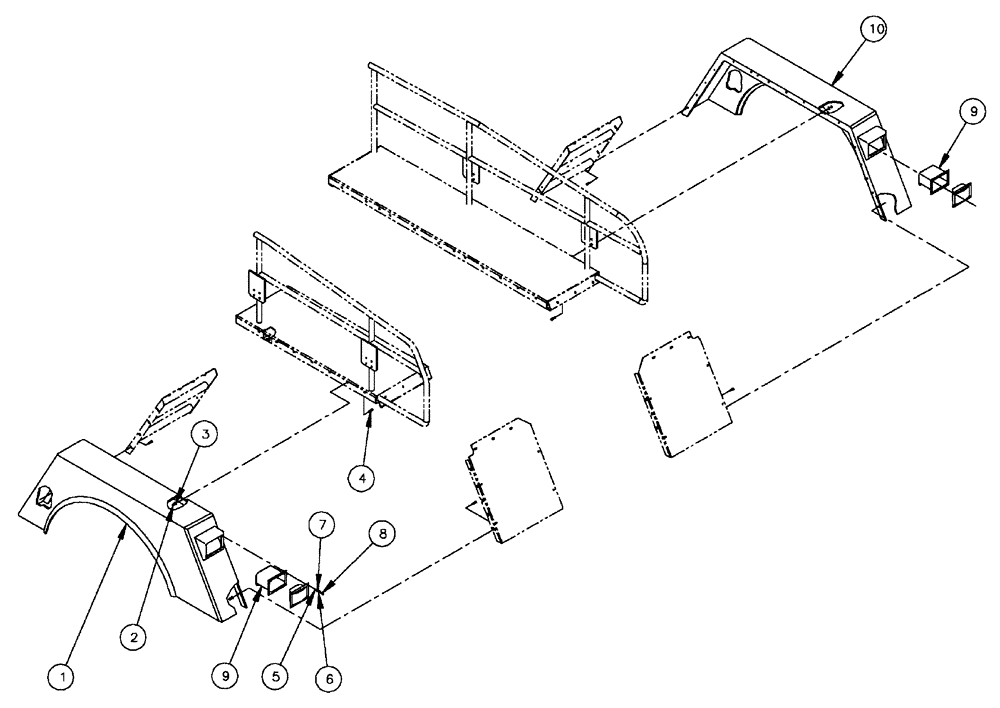 10
9
3
4
7
8
1
2
9
5
6