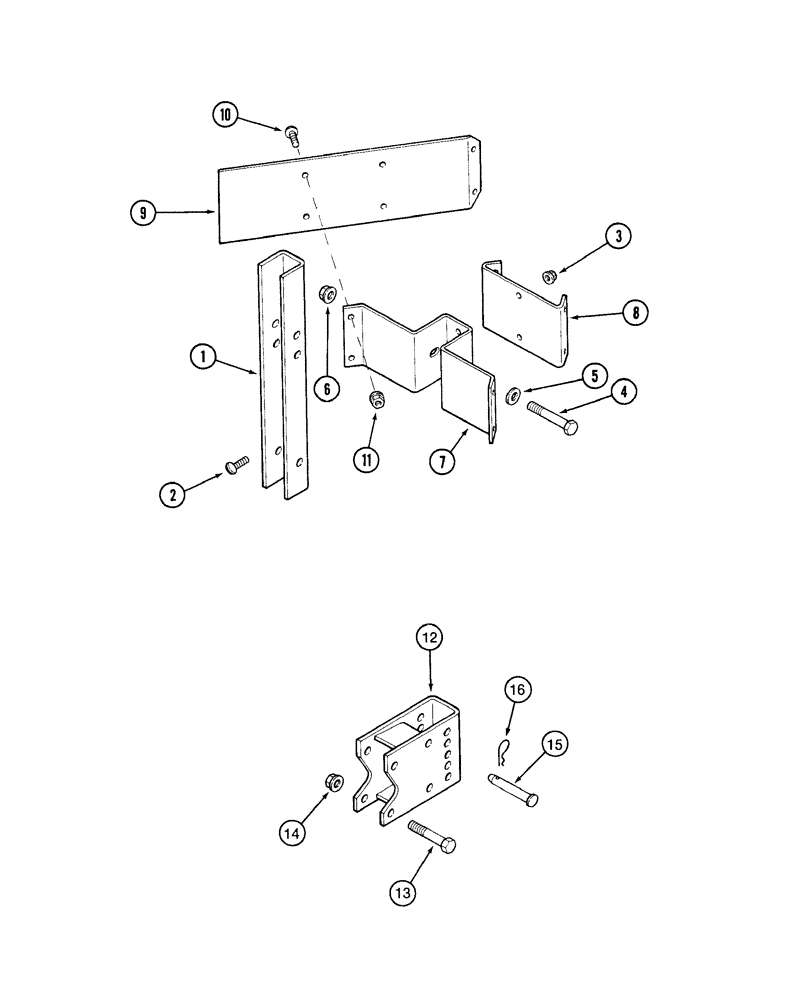 10
9
3
8
1
6
5
4
11
7
2
12
16
15
14
13