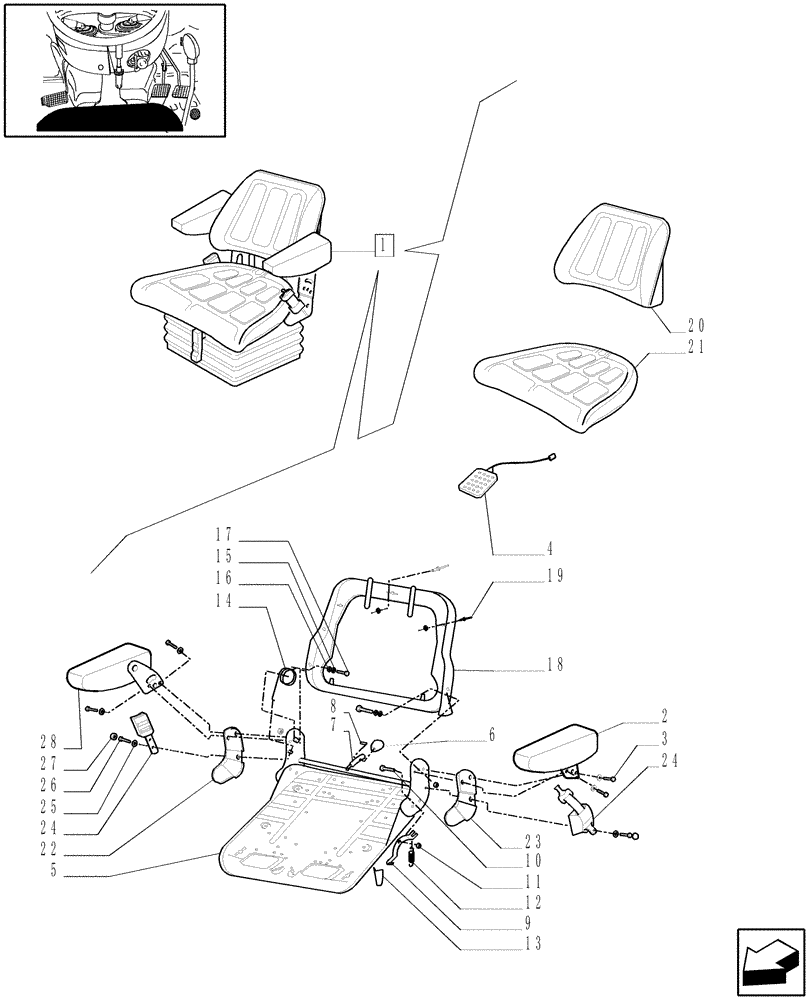 1
20
21
4
17
15
16
14
19
18
8
7
6
2
3
24
28
27
26
25
24
22
5
23
10
11
12
9
13