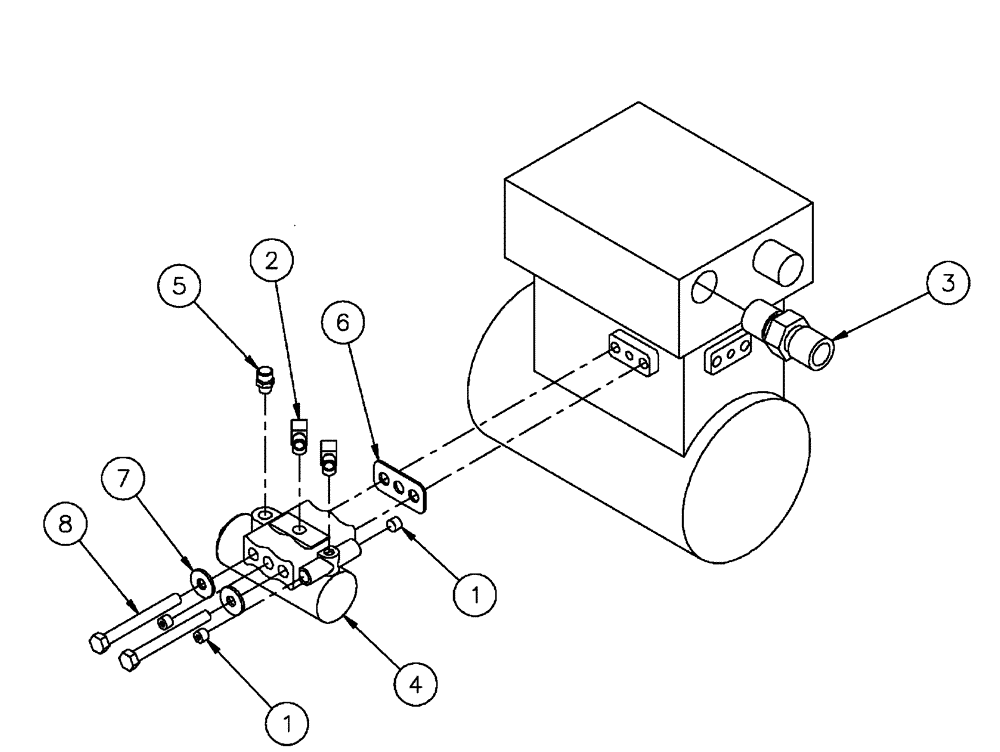 2
5
6
3
7
8
1
4
1