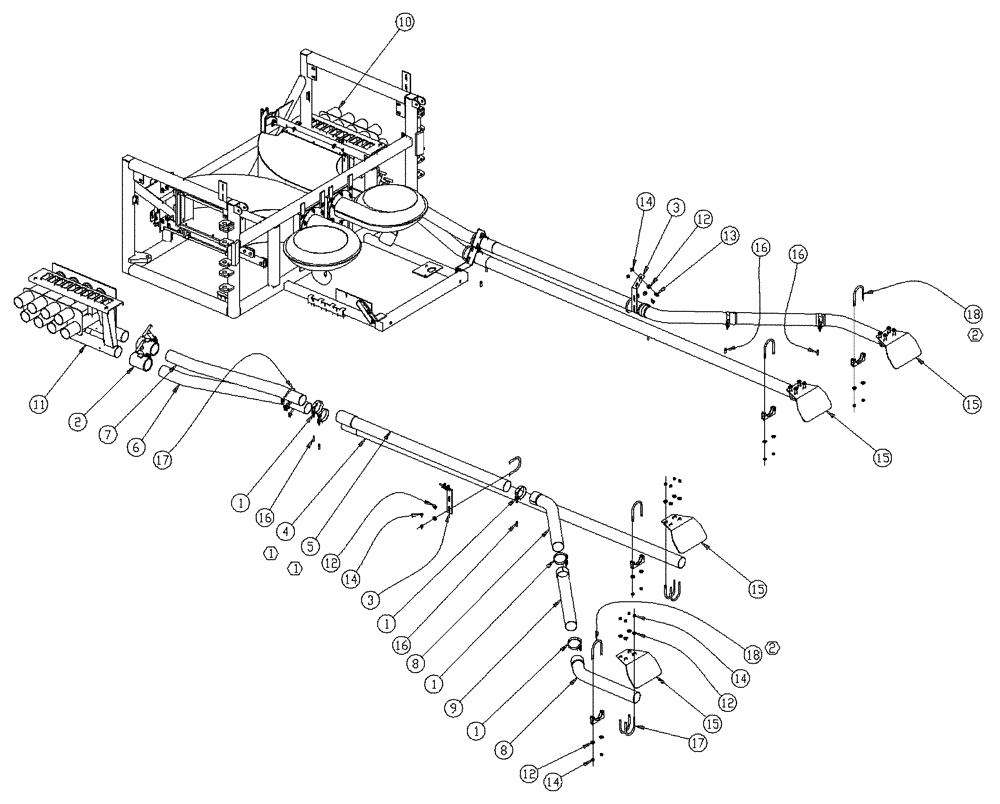 10
14
3
12
13
16
16
18
2
15
15
11
2
7
6
17
1
16
4
5
1
1
12
14
3
1
16
8
1
9
1
8
15
18
2
14
12
15
17
12
14