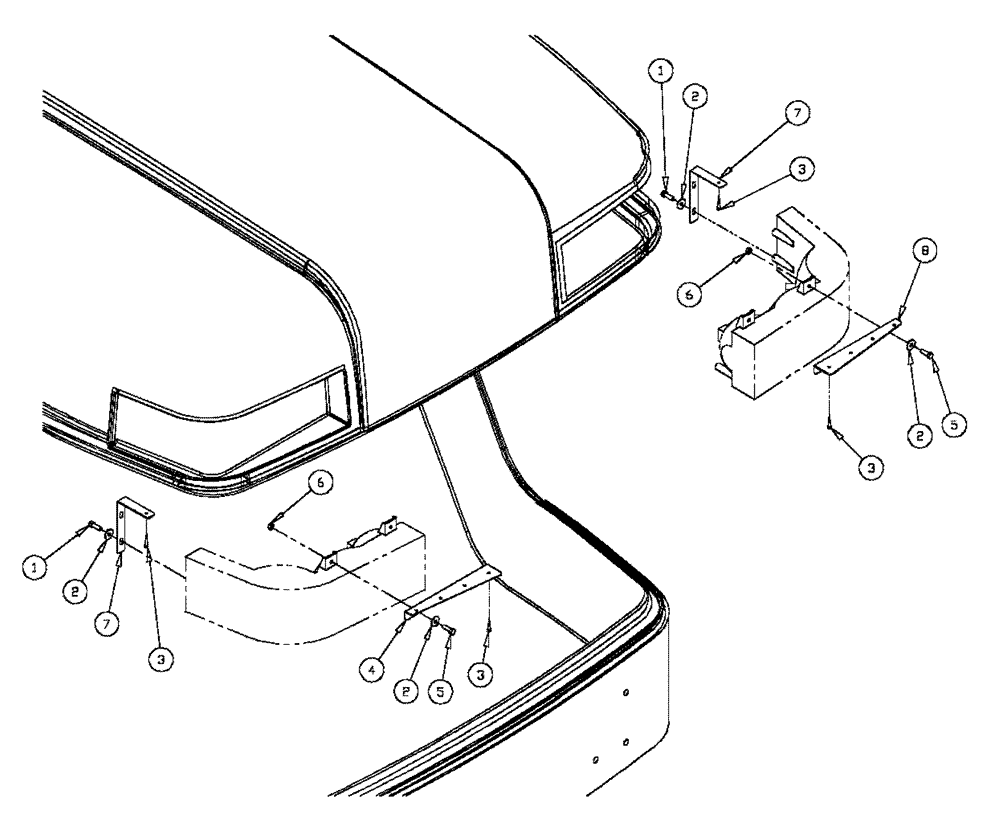 1
2
7
3
6
8
2
5
3
6
1
2
7
3
4
2
5
3