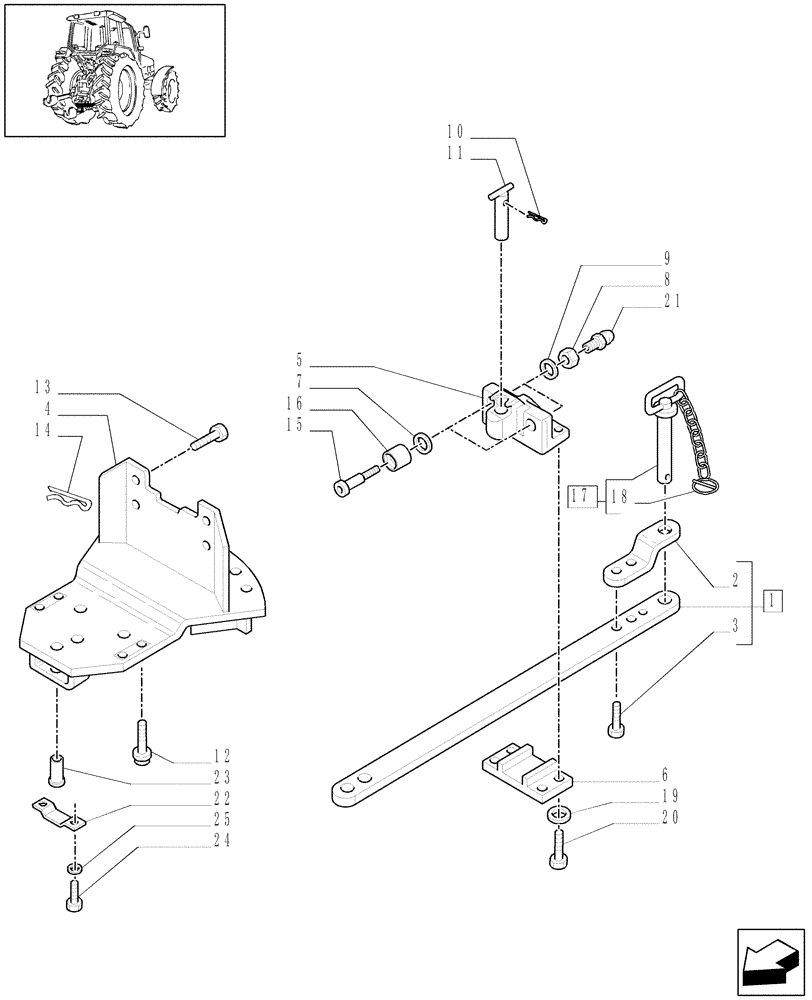 10
11
9
8
21
5
7
16
15
13
4
14
17
18
2
1
3
12
23
22
25
24
6
19
20