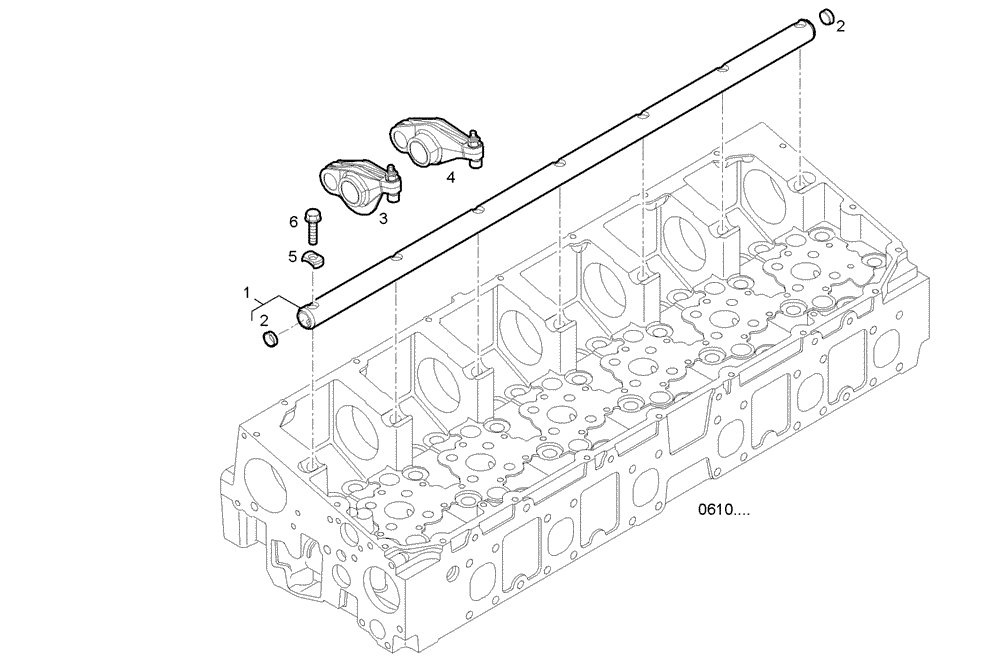 2
4
3
6
5
1
2
0610....