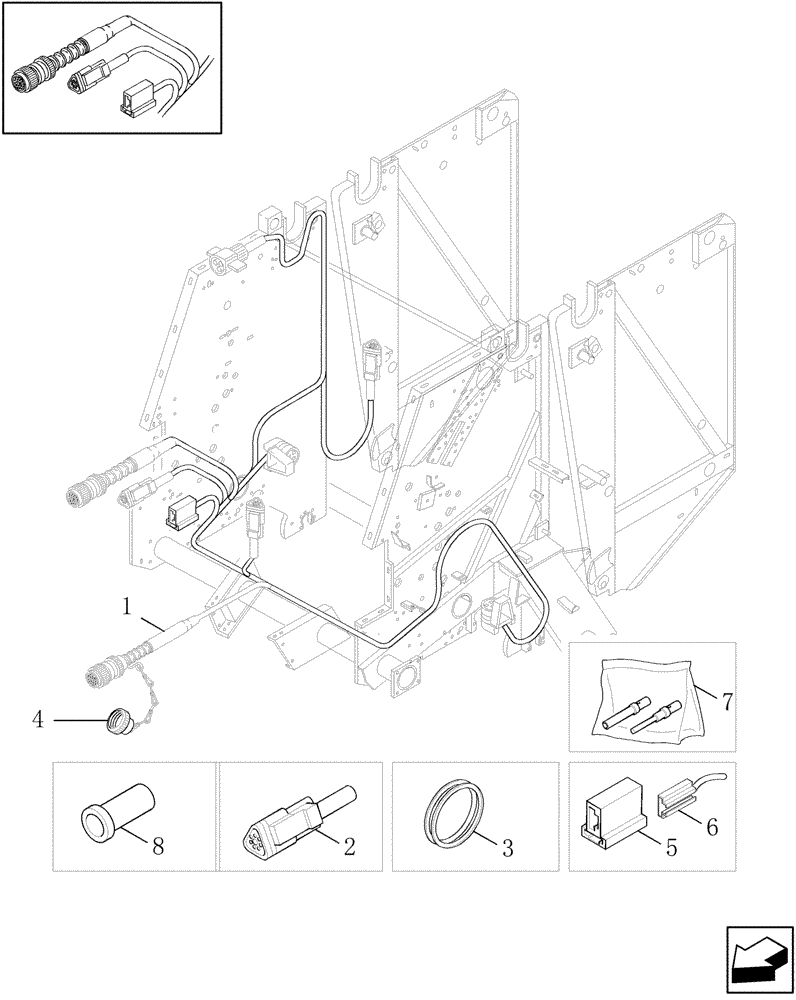 1
4
7
8
2
3
5
6