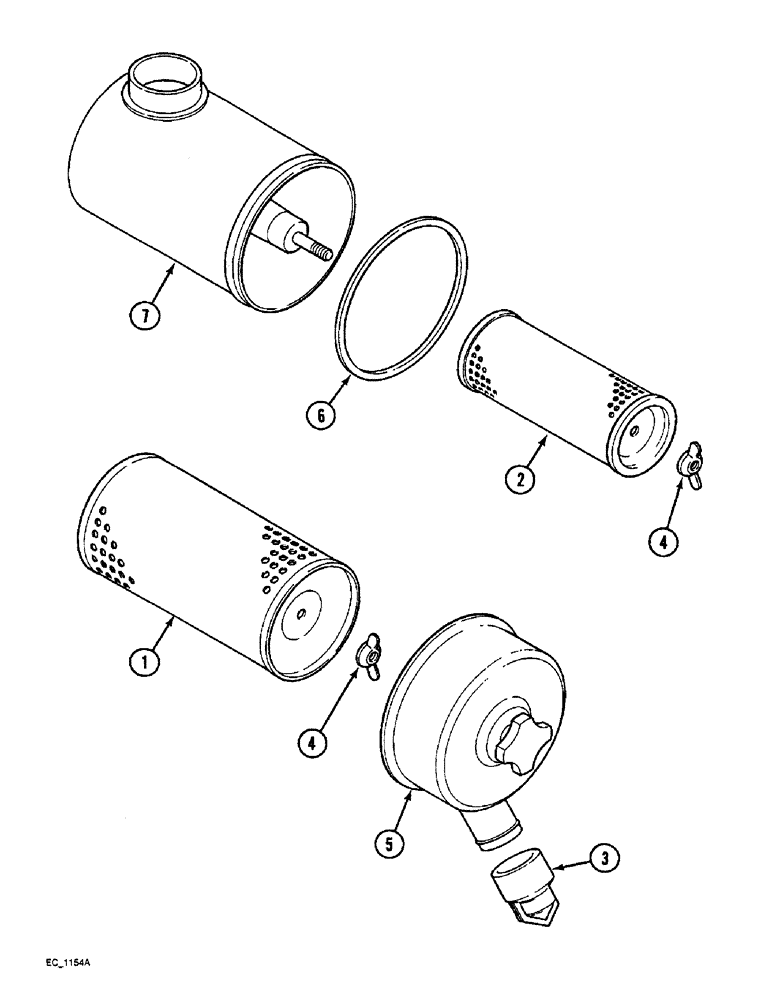 7

6

2

4

1

4

5

3

EC_1154A