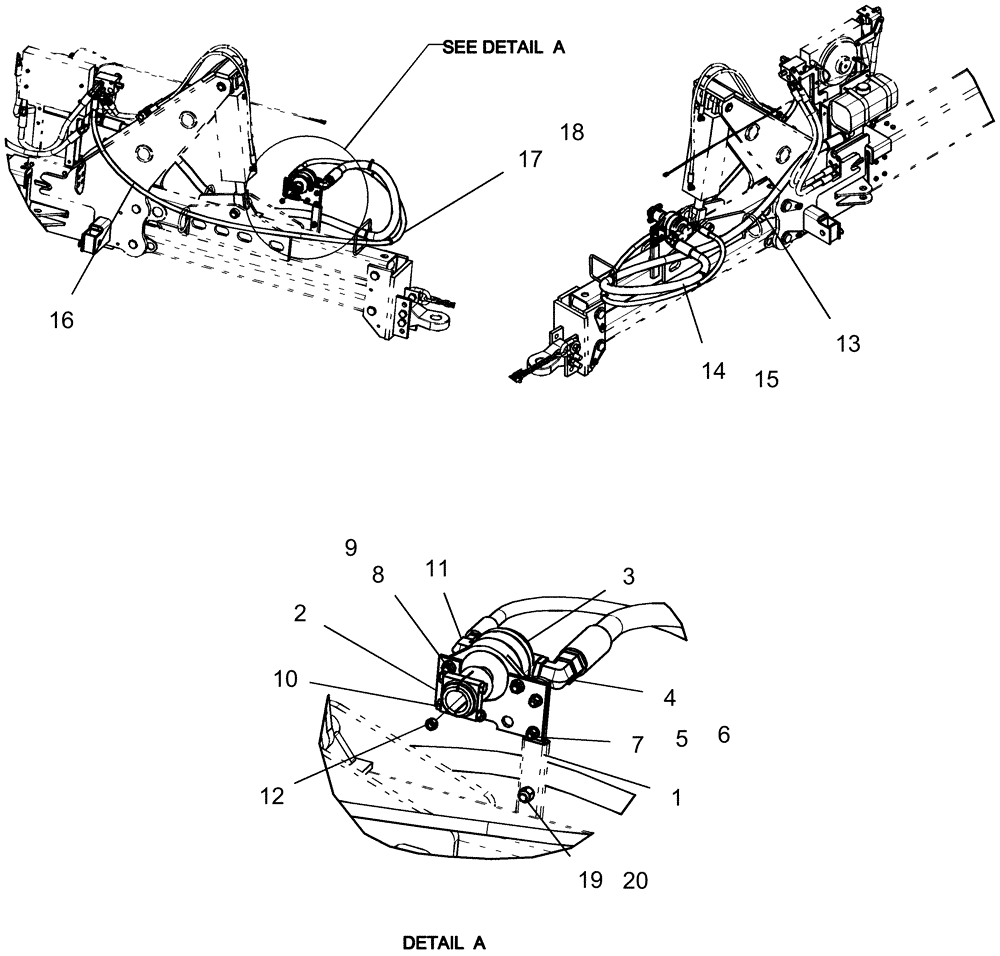 SEE DETAIL A

18

17

16

13

14

15

9

8

11

3

2

10

4

7

5

6

12

1

19

20

DETAIL A