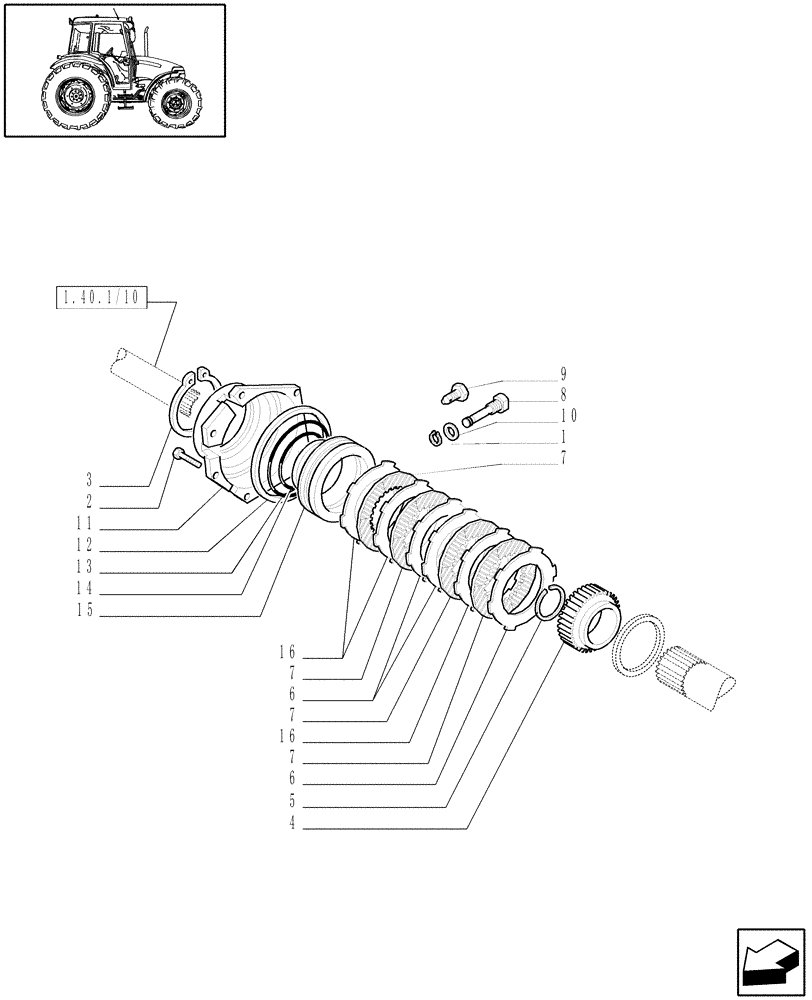 1.40.1/10

9
8
10
1
7

3
2
11
12
13
14
15

16
7
6
7
16
7
6
5
4