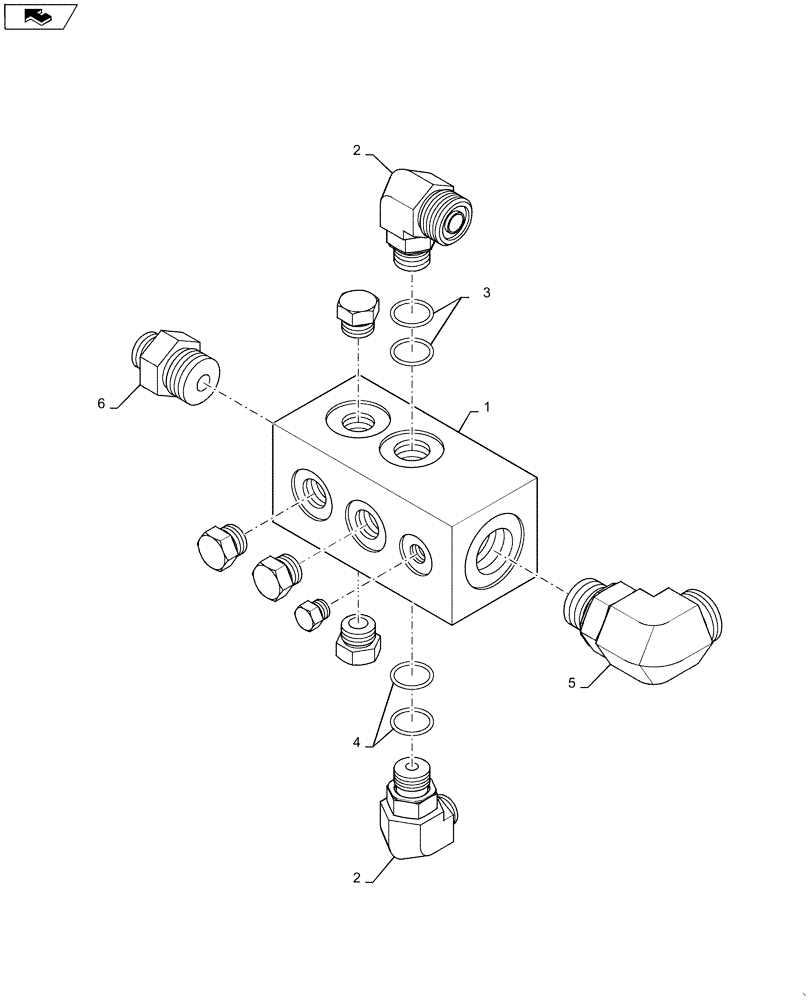 2
3
6
1
5
4
2