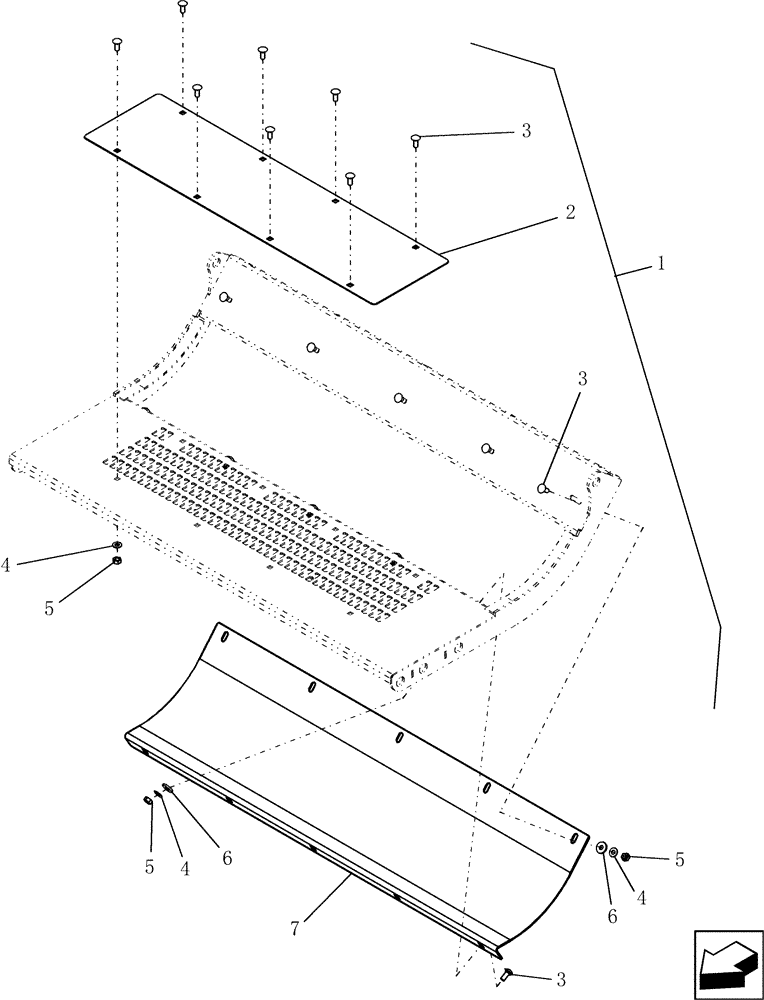 3
2
1
3
4
5
5
4
6
7
6
4
5
3