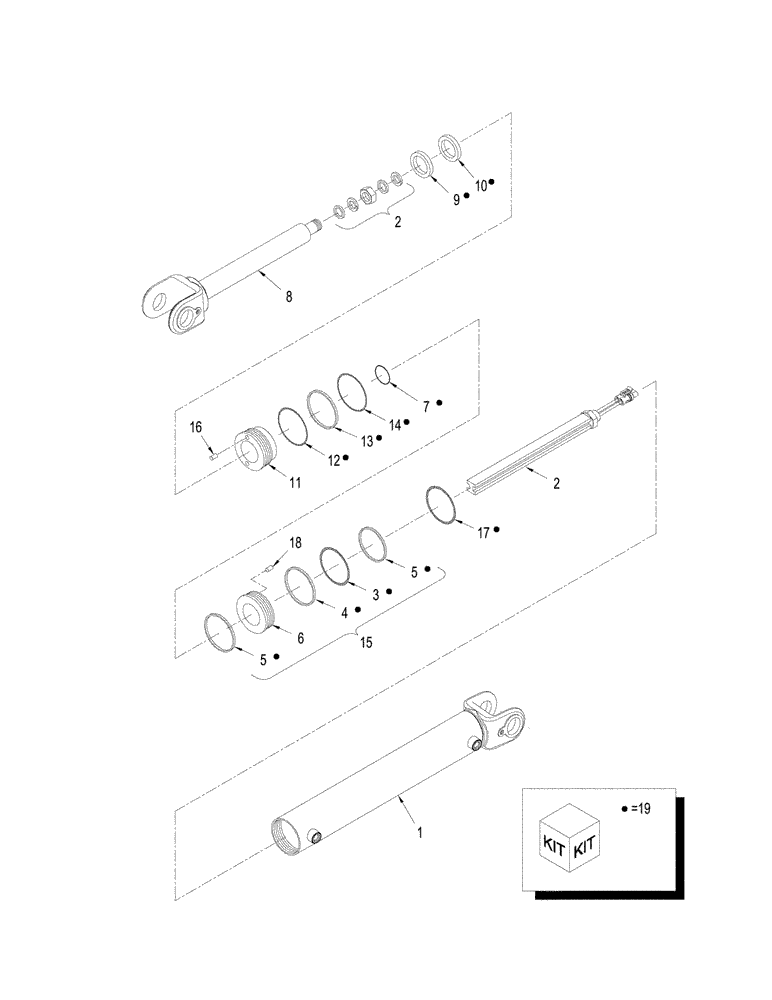 10 •
9 •
2
8
7 •
14 •
13 •
12 •
16
11
2
17 •
18
5 •
3 •
4 •
6
5 •
15
1
KIT KIT
• =19