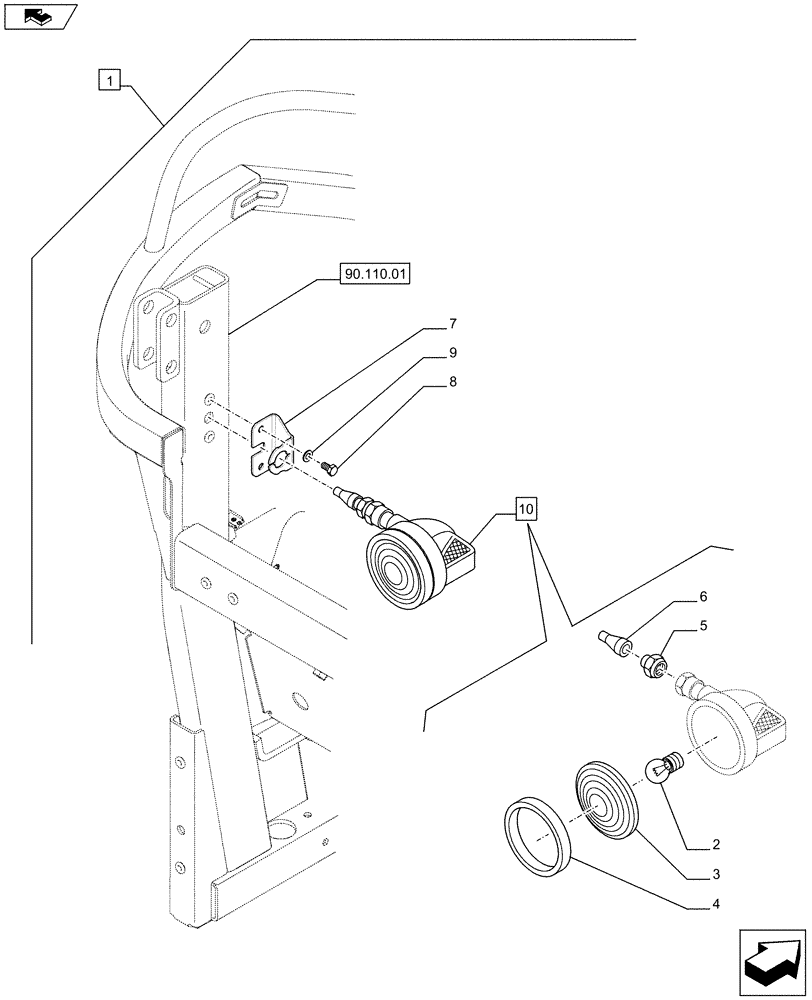 1
90.110.01
7
9
8
10
6
5
2
3
4