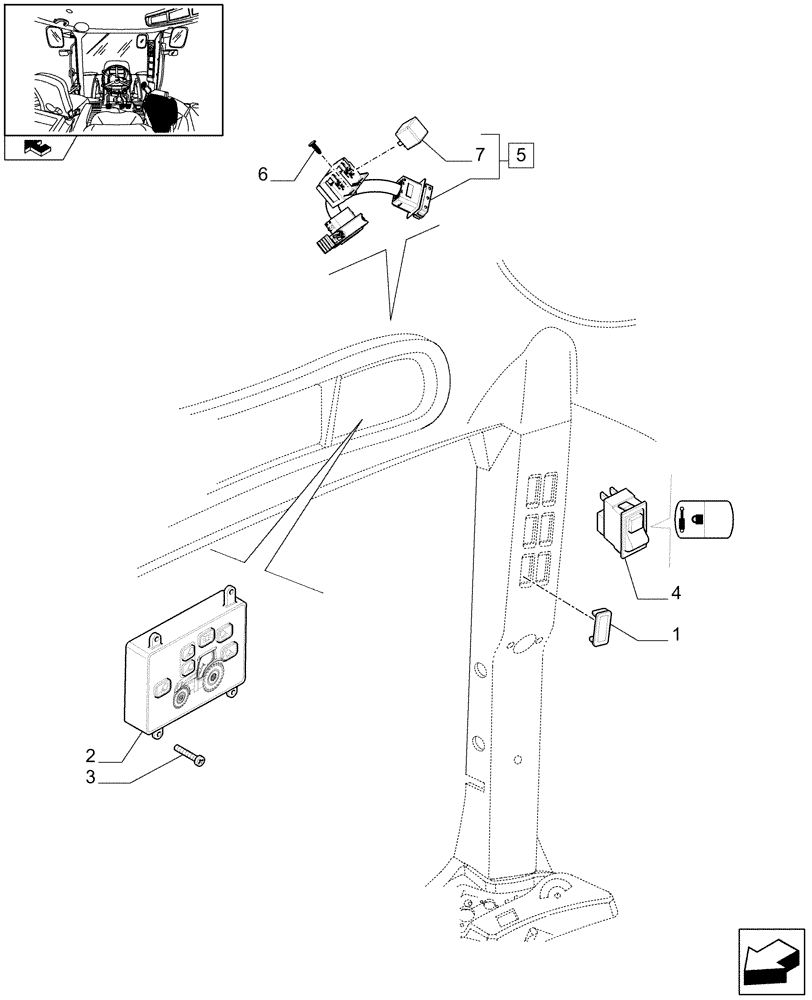 6
7
5
4
1
2
3