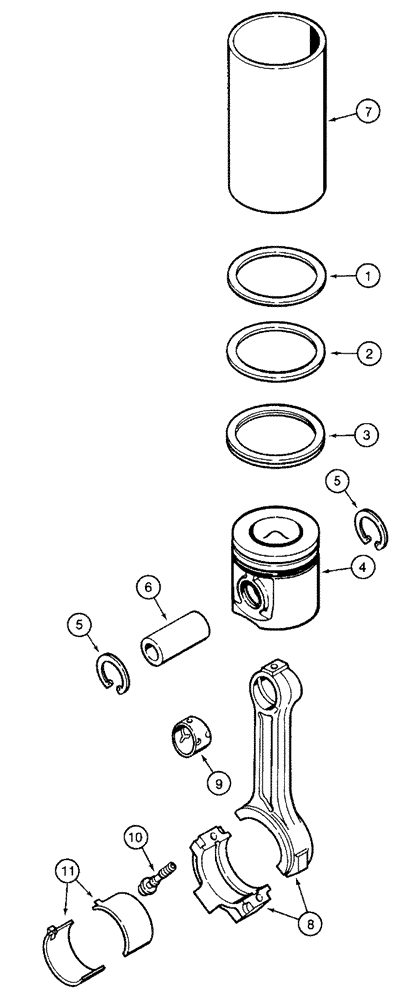 7
1
2
3
5
4
6
5
9
10
11
8