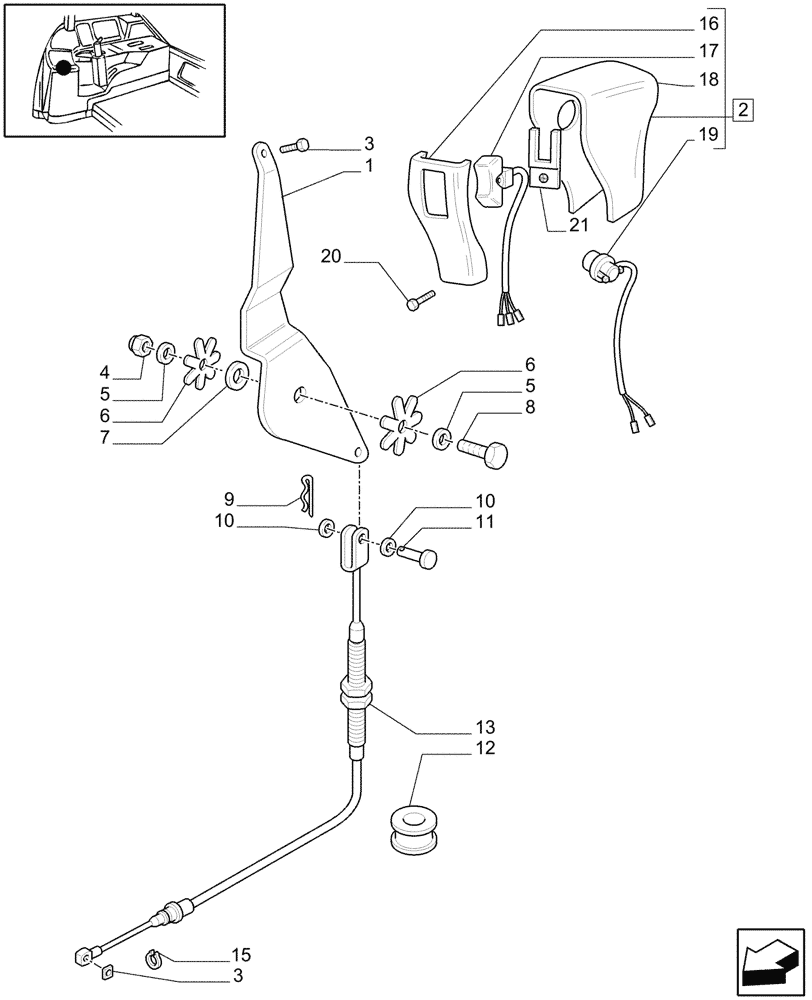 16
17
18
2
19
3
1
21
20
4
5
6
7
6
5
8
9
10
10
11
13
12
15
3