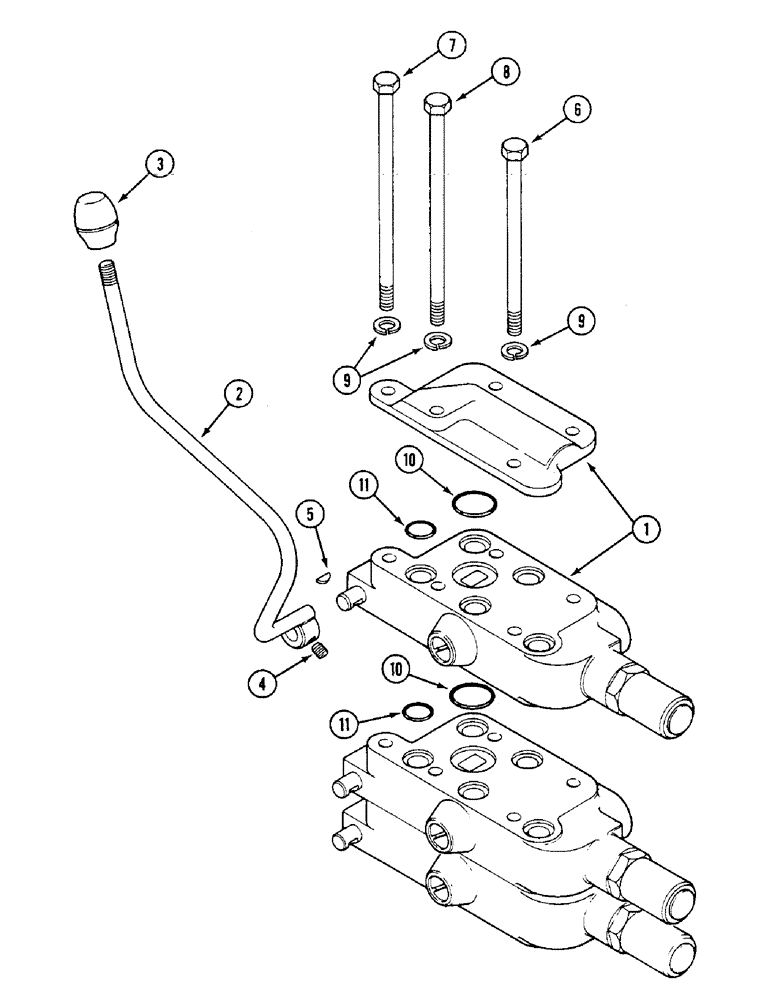 7
8
6
3
9
9
2
10
11
1
5
4
10
11