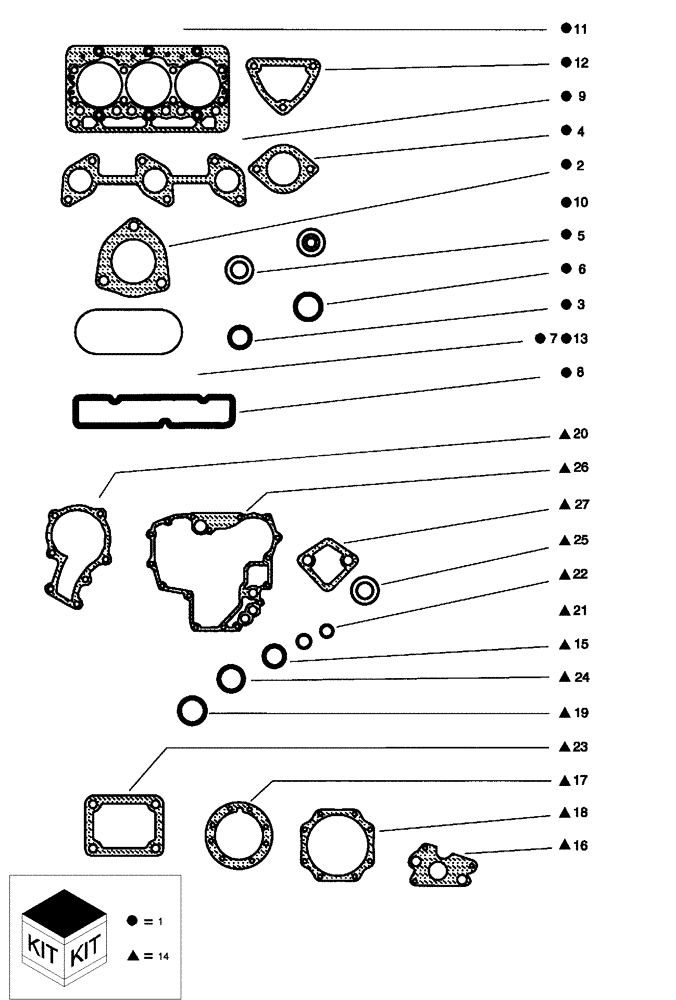 ● 11
● 12
● 9
● 4
● 2
● 10
● 5
● 6
● 3
● 7 ● 13
● 8
▲ 20
▲ 26
▲ 27
▲ 25
▲ 22
▲ 21
▲ 15
▲ 24
▲ 19
▲ 23
▲ 17
▲ 18
▲ 16

KIT KIT
● = 1
▲ = 14