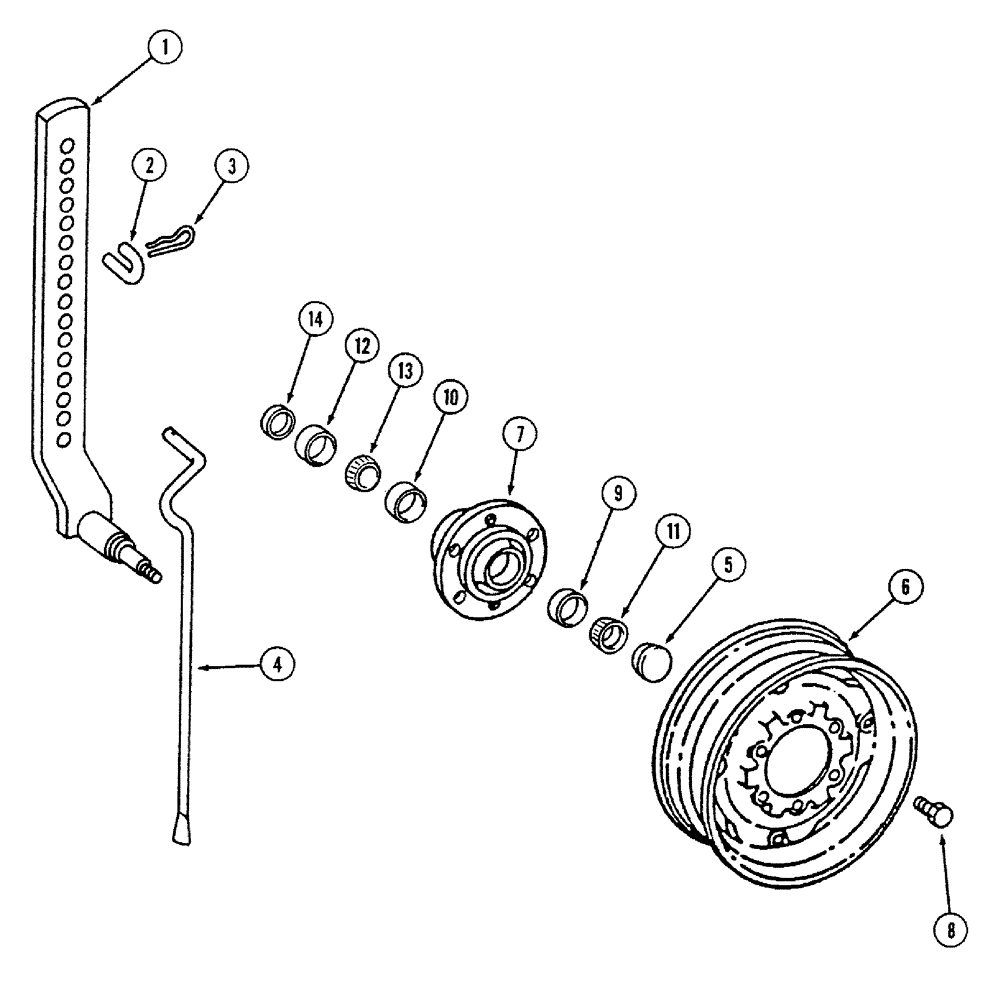 1
2
3
14
12
13
10
7
9
11
5
6
4
8