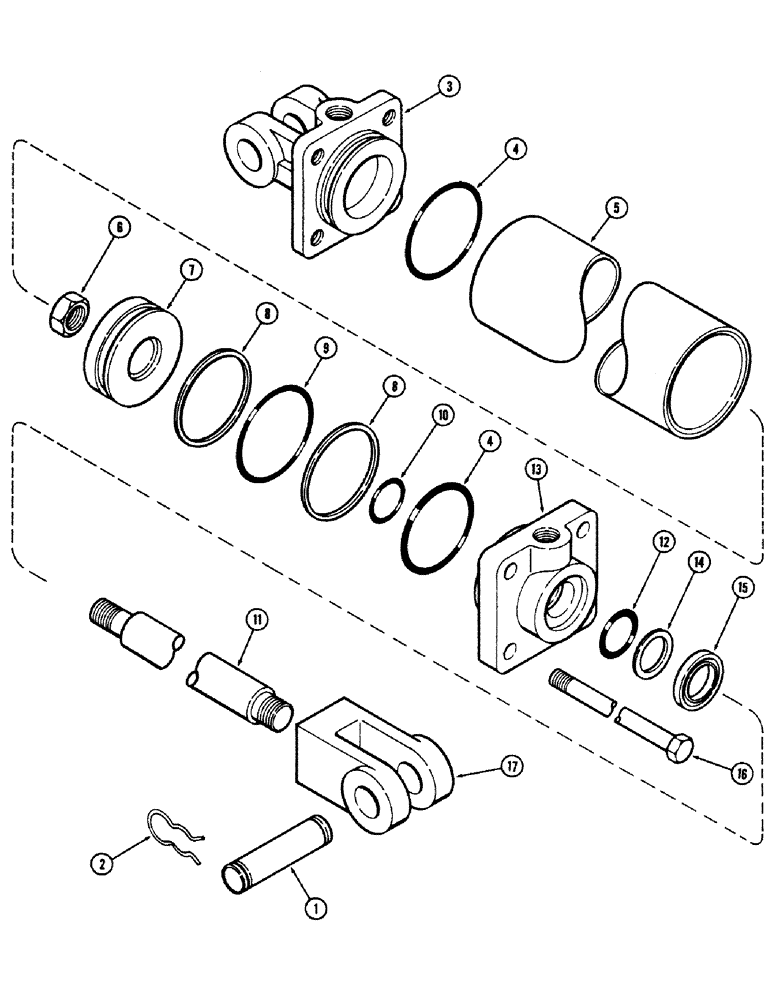 3
4
5
6
7
8
9
8
10
4
13
12
14
15
11
16
17
2
1