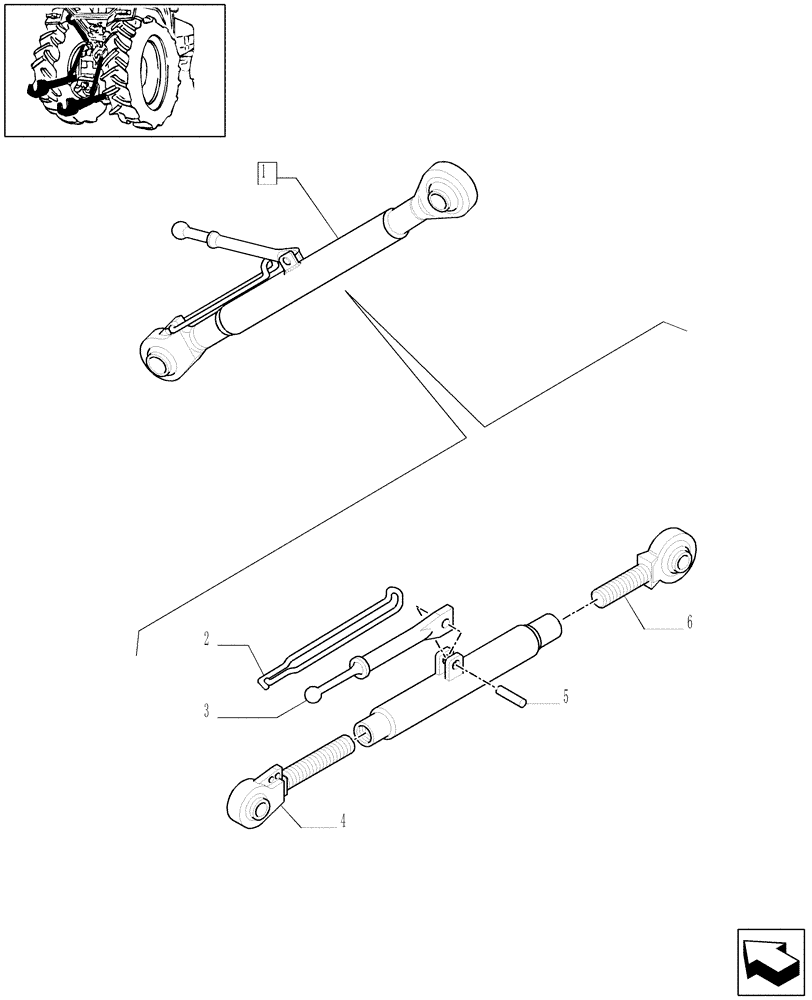 1

2

3

4

5

6