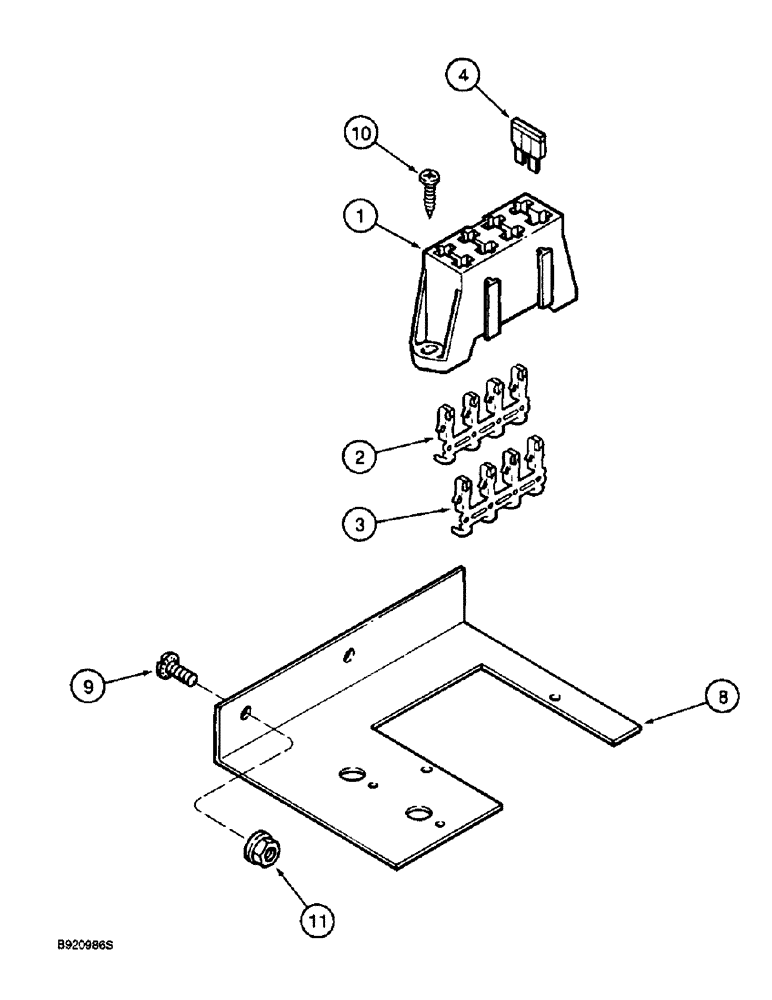 4
10
1
2
3
9
8
11
B920986S